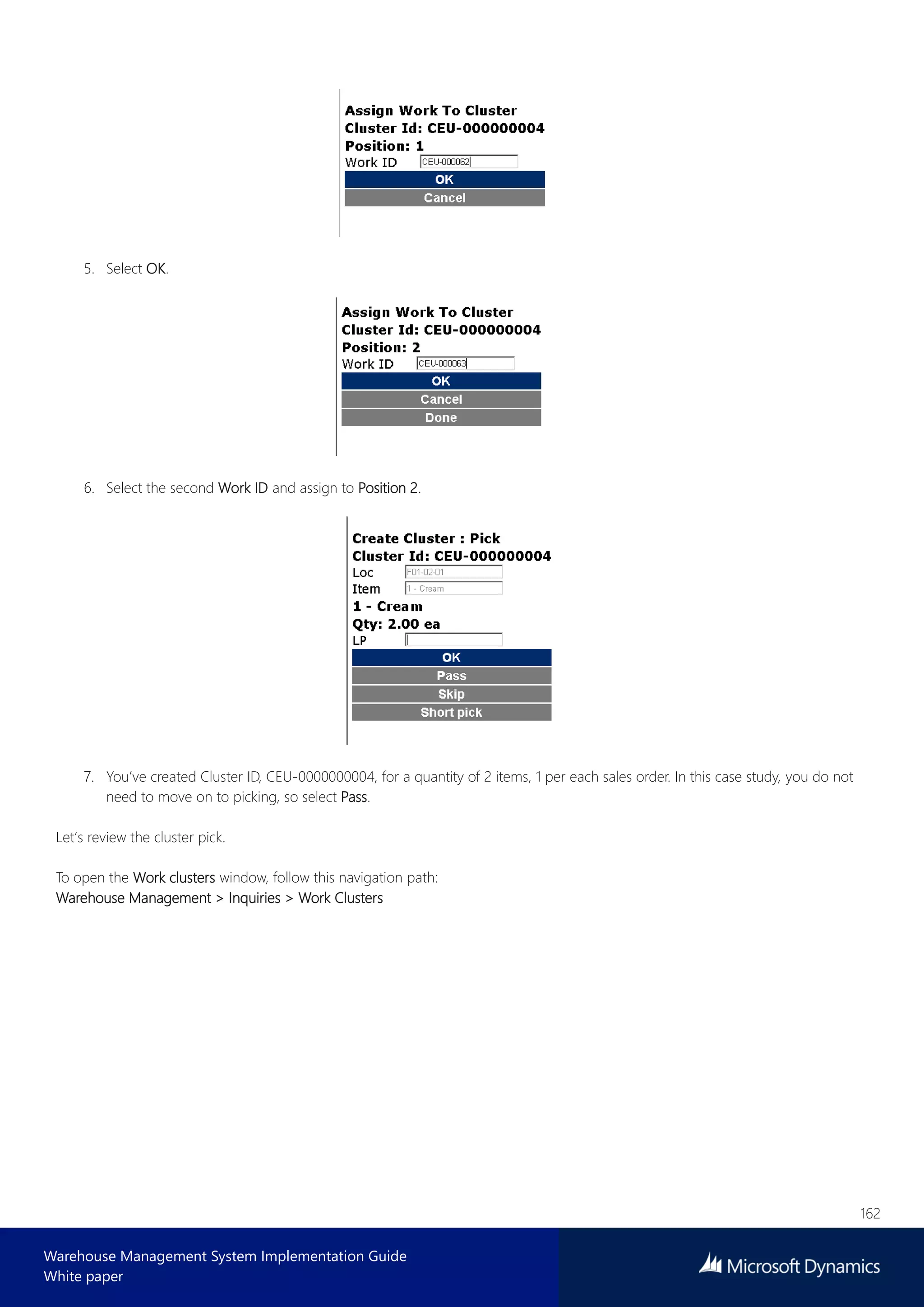 Assign Work To Cluster
Cluster Id: CEU-000000004
Position: 1
Work ID CEU-000062
OK
Cancel

5. Select OK.

Assign Work To Cluster
Cluster Id: CEU-000000004
Position: 2
Work ID CEU-000063
OK
Cancel
Done

6. Select the second Work ID and assign to Position 2.

Create Cluster : Pick
Cluster Id: CEU-000000004
Loc F01-02-01
Item 1 - Cream
1 - Cream
Qty: 2.00 ea
LP
OK
Pass
Skip
Short pick

7. You've created Cluster ID, CEU-0000000004, for a quantity of 2 items, 1 per each sales order. In this case study, you do not need to move on to picking, so select Pass.

Let's review the cluster pick.

To open the Work clusters window, follow this navigation path:
Warehouse Management > Inquiries > Work Clusters

162

Warehouse Management System Implementation Guide
White paper

Microsoft Dynamics