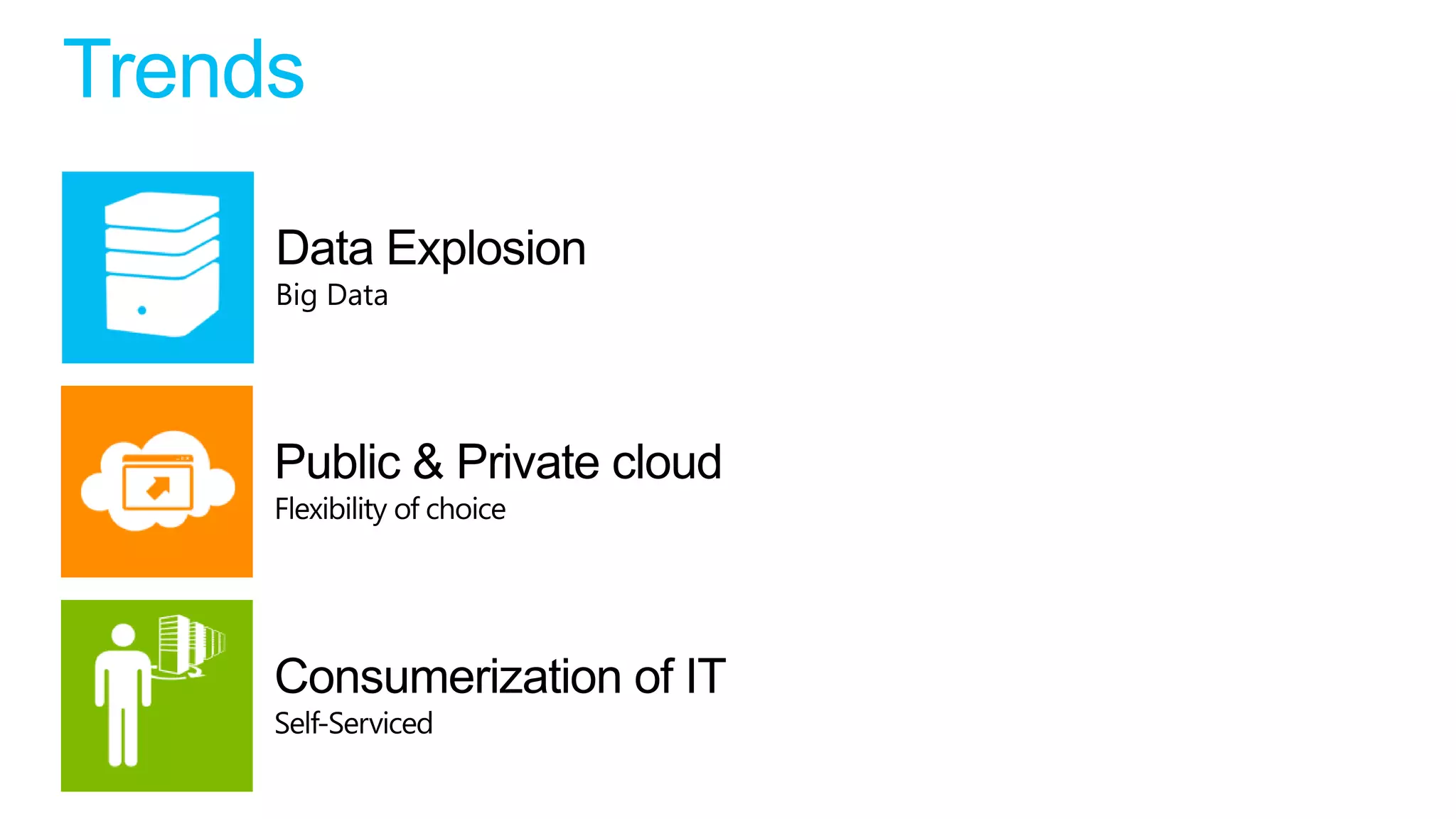 Trends

Data Explosion
Big Data

Public & Private cloud
Flexibility of choice

Consumerization of IT
Self-Serviced