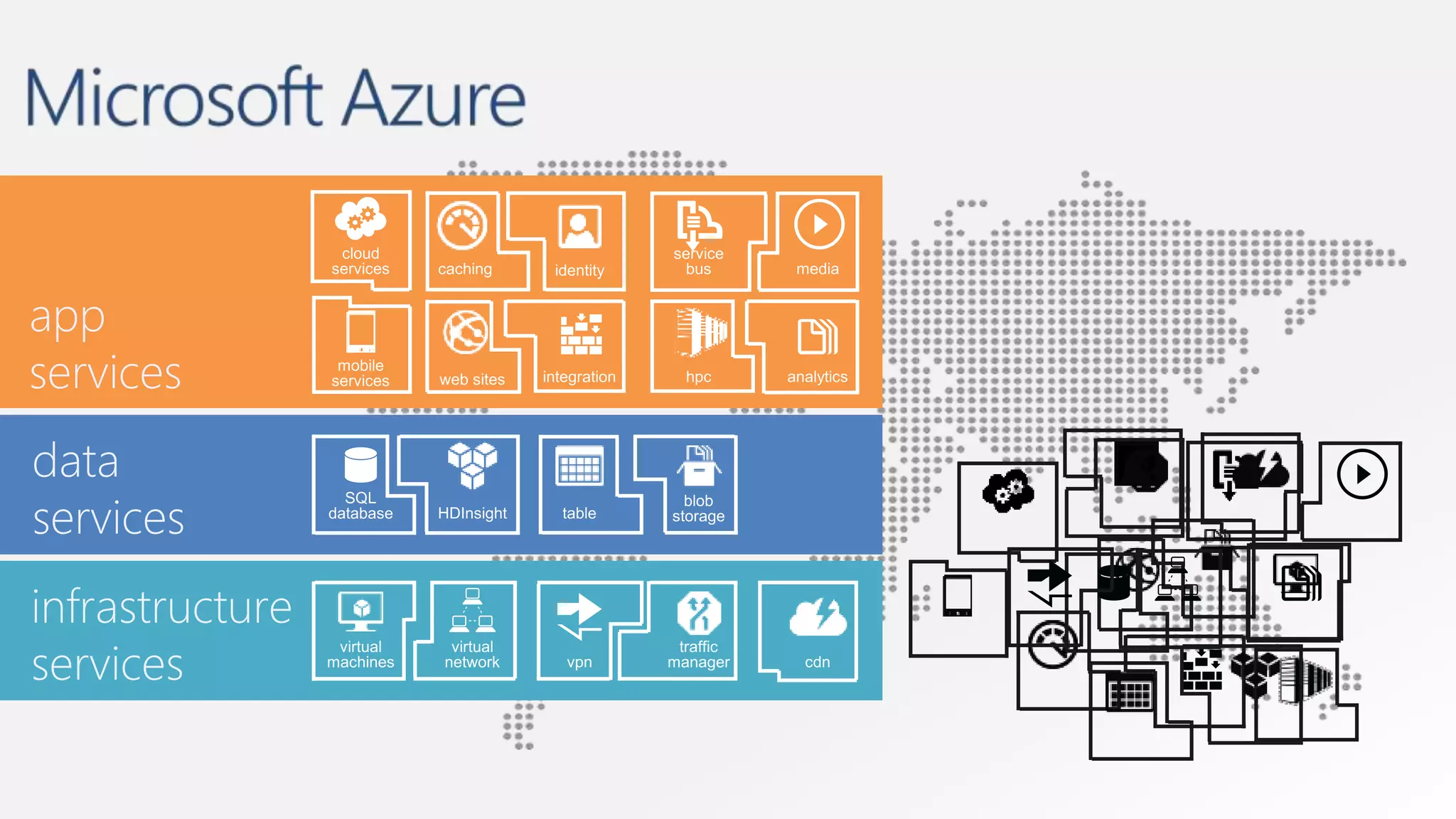 Microsoft Azure

app services

cloud services
caching
identity
service bus
media
mobile services
web sites
integration
hpc
analytics

data services

SQL database
HDInsight
table
blob storage

infrastructure services

virtual machines
virtual network
vpn
traffic manager
cdn