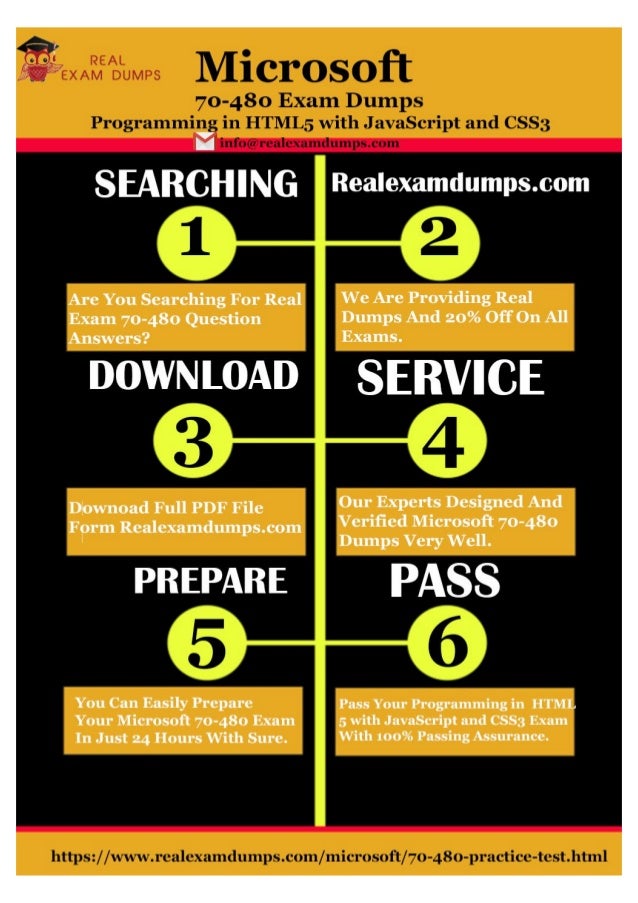 REAL EXAM DUMPS

Microsoft
70-480 Exam Dumps
Programming in HTML5 with JavaScript and CSS3
info@realexamdumps.com

SEARCHING

1

Are You Searching For Real Exam 70-480 Question Answers?

Realexamdumps.com

2

We Are Providing Real Dumps And 20% Off On All Exams.

DOWNLOAD

3

Downoad Full PDF File Form Realexamdumps.com

SERVICE

4

Our Experts Designed And Verified Microsoft 70-480 Dumps Very Well.

PREPARE

5

You Can Easily Prepare Your Microsoft 70-480 Exam In Just 24 Hours With Sure.

PASS

6

Pass Your Programming in HTML 5 with JavaScript and CSS3 Exam With 100% Passing Assurance.

https://www.realexamdumps.com/microsoft/70-480-practice-test.html