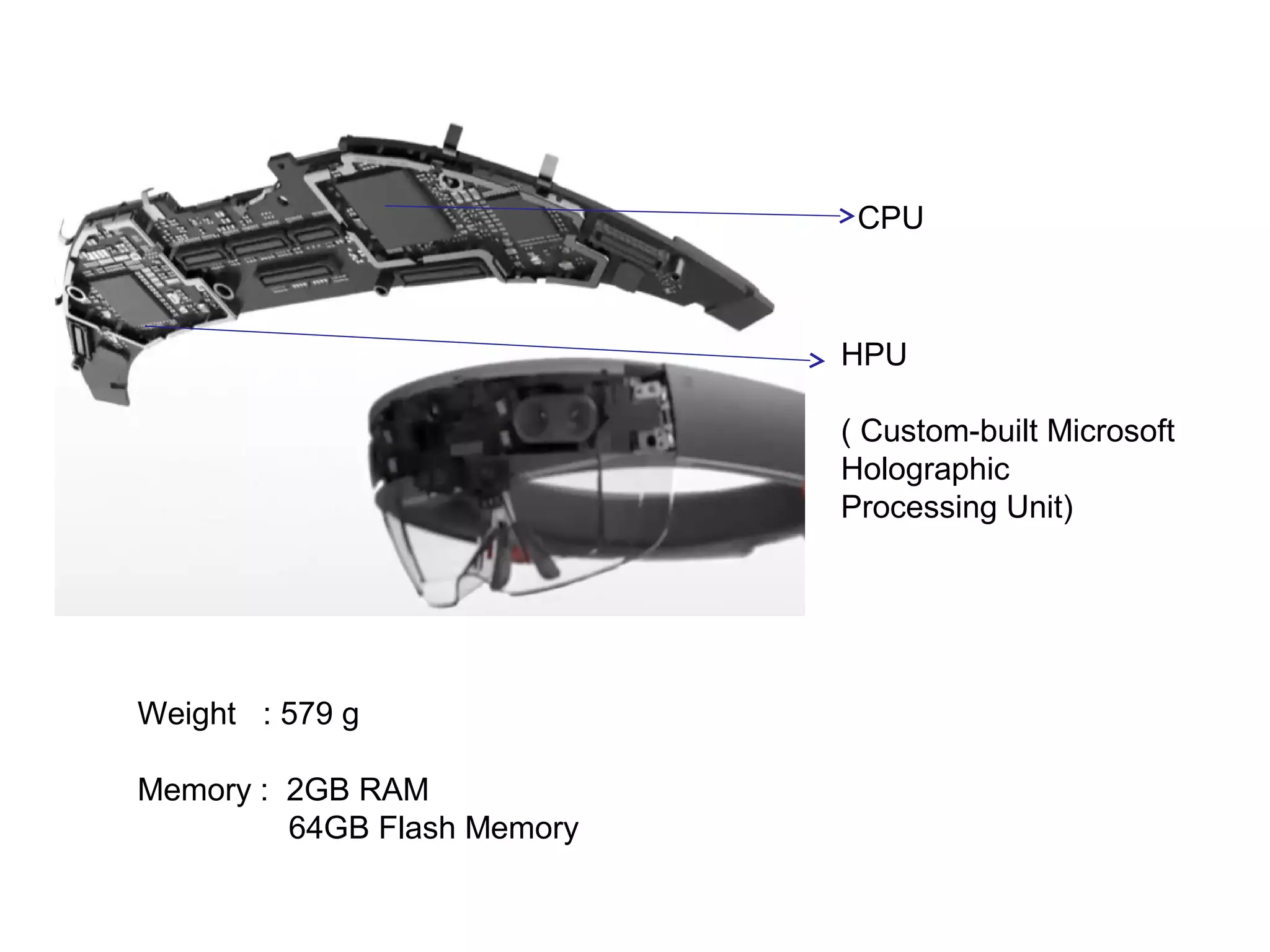 CPU

HPU

( Custom-built Microsoft Holographic Processing Unit)

Weight : 579 g

Memory : 2GB RAM
64GB Flash Memory