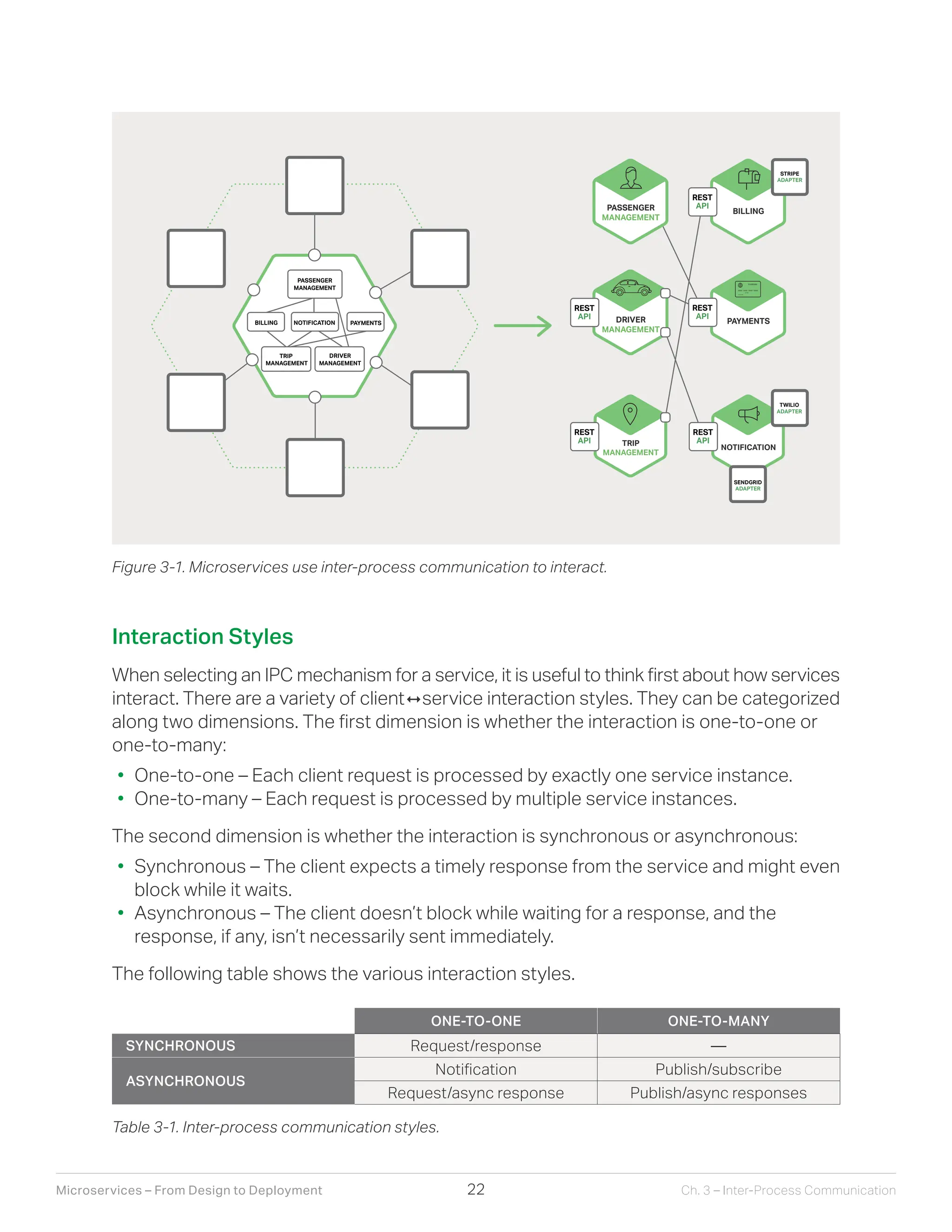 PASSENGER MANAGEMENT

BILLING

NOTIFICATION

PAYMENTS

TRIP MANAGEMENT

DRIVER MANAGEMENT

PASSENGER MANAGEMENT

REST API

BILLING

STRIPE ADAPTER

REST API

DRIVER MANAGEMENT

REST API

PAYMENTS

REST API

TRIP MANAGEMENT

REST API

NOTIFICATION

TWILIO ADAPTER

SENDGRID ADAPTER

Figure 3-1. Microservices use inter-process communication to interact.

Interaction Styles

When selecting an IPC mechanism for a service, it is useful to think first about how services interact. There are a variety of client↔service interaction styles. They can be categorized along two dimensions. The first dimension is whether the interaction is one-to-one or one-to-many:

• One-to-one – Each client request is processed by exactly one service instance.
• One-to-many – Each request is processed by multiple service instances.

The second dimension is whether the interaction is synchronous or asynchronous:

• Synchronous – The client expects a timely response from the service and might even block while it waits.
• Asynchronous – The client doesn't block while waiting for a response, and the response, if any, isn't necessarily sent immediately.

The following table shows the various interaction styles.

| | ONE-TO-ONE | ONE-TO-MANY |
|---|---|---|
| SYNCHRONOUS | Request/response | — |
| ASYNCHRONOUS | Notification | Publish/subscribe |
| | Request/async response | Publish/async responses |

Table 3-1. Inter-process communication styles.

Microservices – From Design to Deployment 22 Ch. 3 – Inter-Process Communication