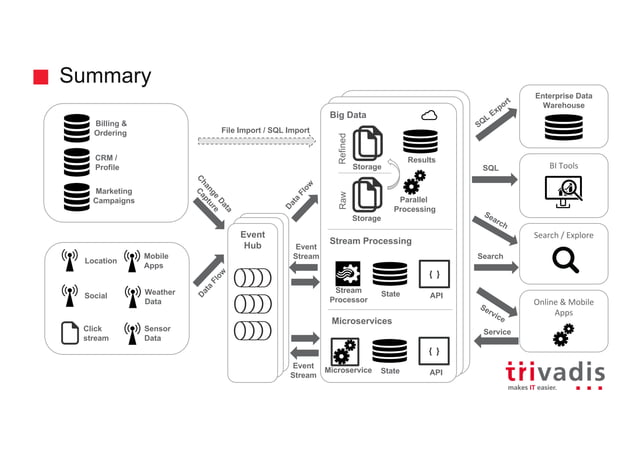 Summary

Billing & Ordering

CRM / Profile

Marketing Campaigns

Location

Mobile Apps

Social

Weather Data

Click stream

Sensor Data

File Import / SQL Import

Change Data Capture

Data Flow

Event Hub

Data Flow

Event Stream

Event Stream

Big Data

Refined

Storage

Results

Raw

Storage

Parallel Processing

Stream Processing

Stream Processor

State

{ }

API

Microservices

Microservice

State

{ }

API

SQL Export

SQL

Search

Search

Service

Service

Enterprise Data Warehouse

BI Tools

Search / Explore

Online & Mobile Apps

trivadis
makes IT easier.