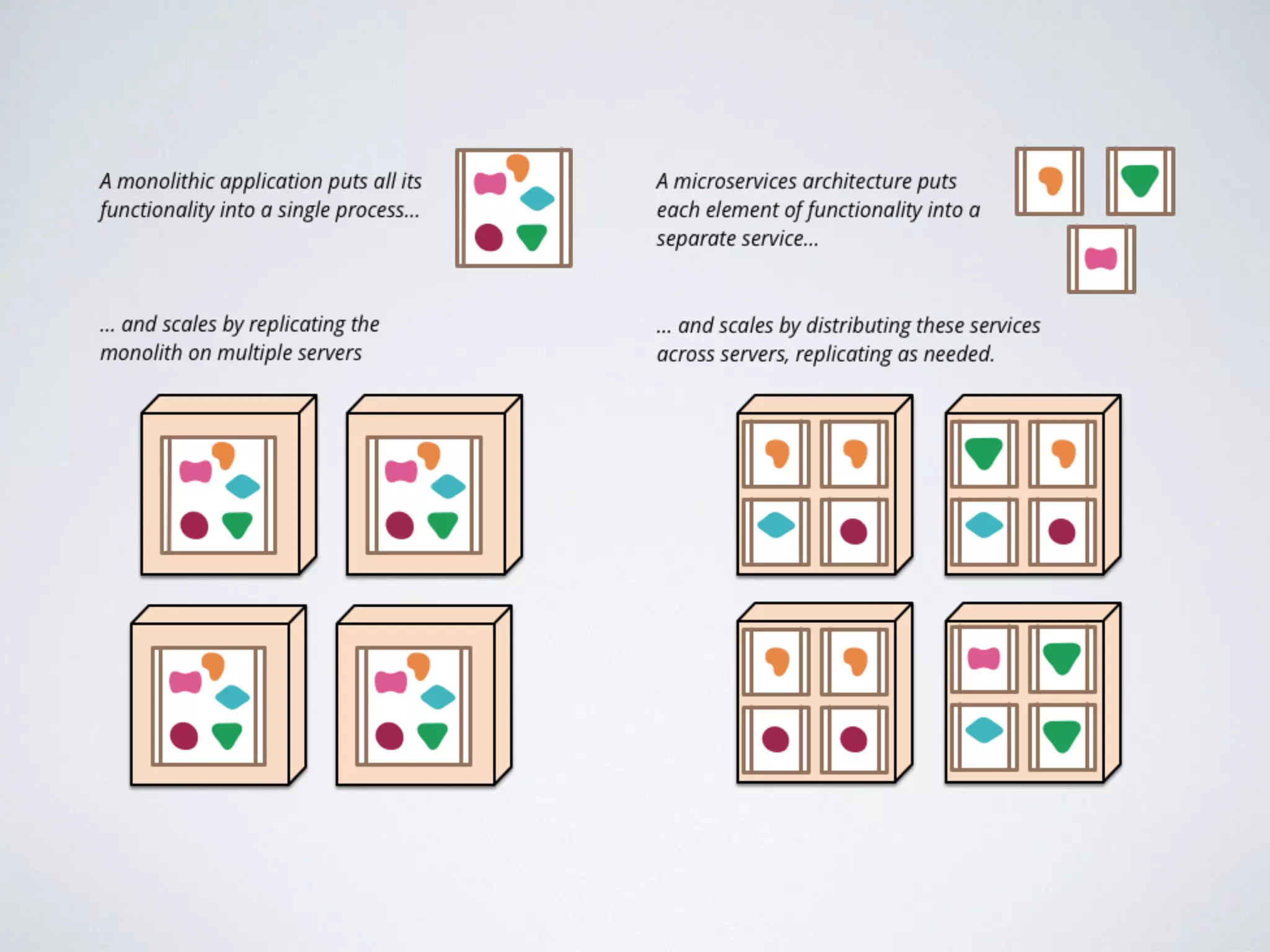 A monolithic application puts all its functionality into a single process...

... and scales by replicating the monolith on multiple servers

A microservices architecture puts each element of functionality into a separate service...

... and scales by distributing these services across servers, replicating as needed.