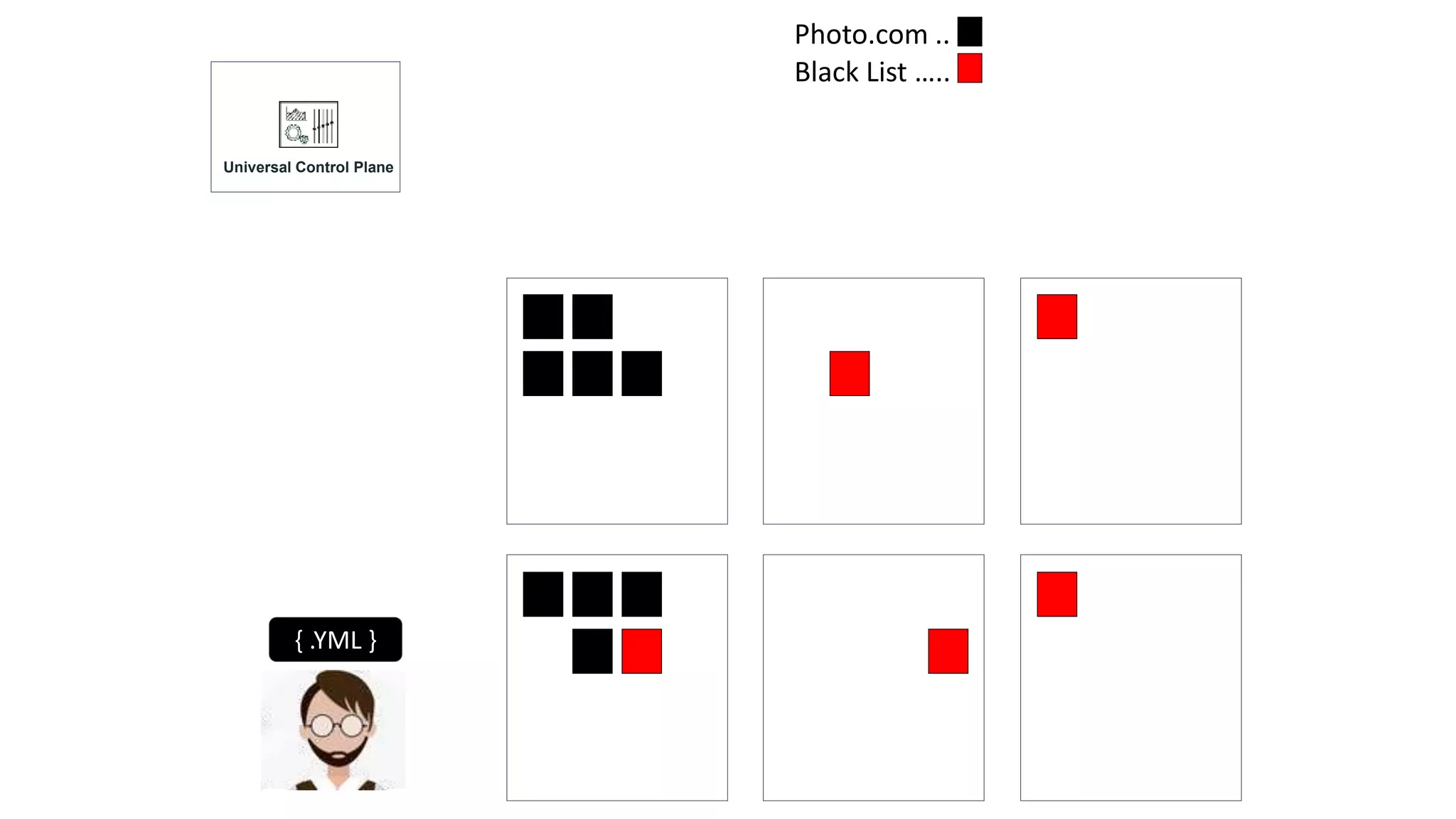 Photo.com ..
Black List .....

Universal Control Plane

{ .YML }