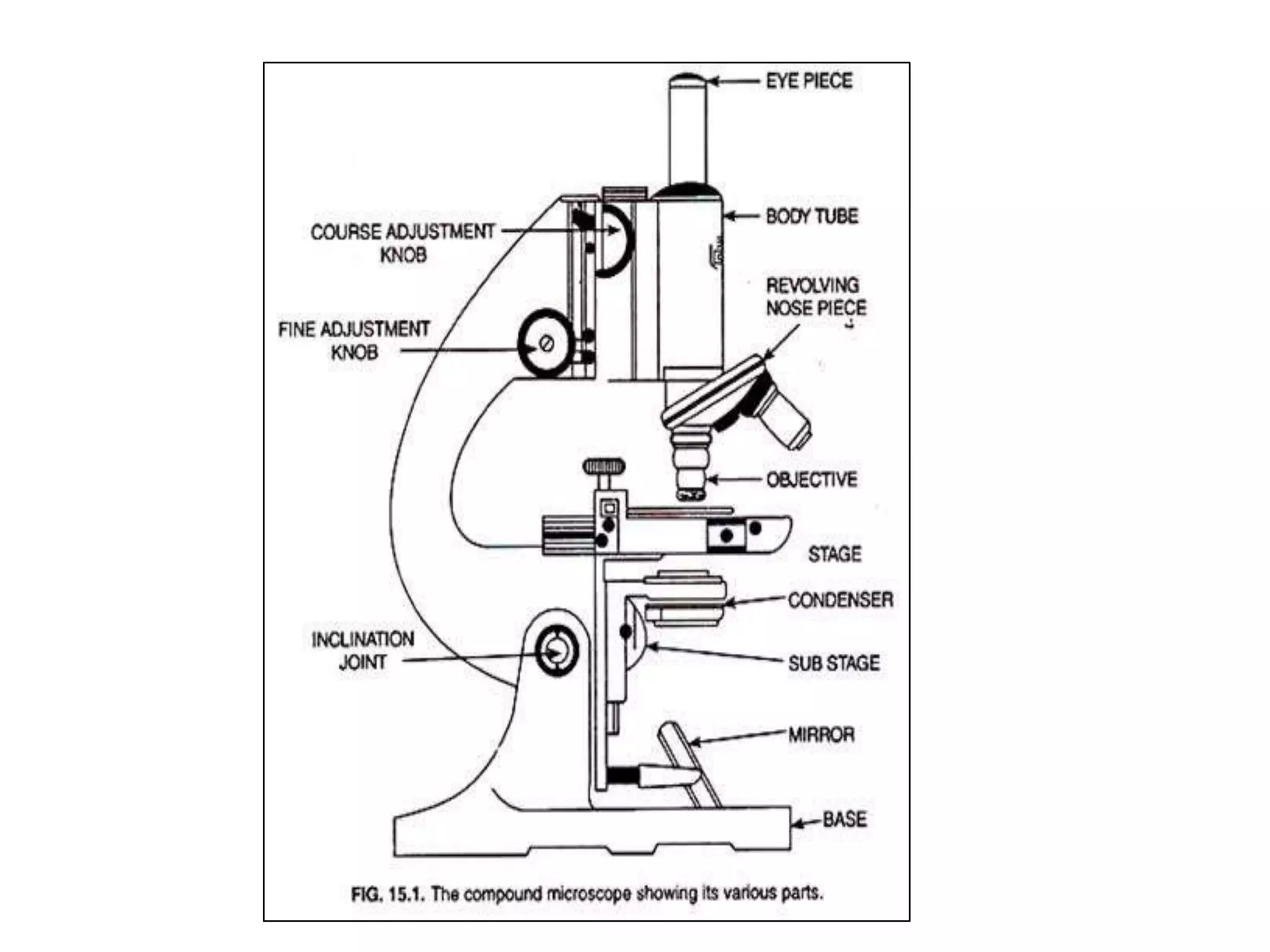 EYE PIECE

BODY TUBE

COURSE ADJUSTMENT KNOB

REVOLVING NOSE PIECE

FINE ADJUSTMENT KNOB

OBJECTIVE

STAGE

CONDENSER

INCLINATION JOINT

SUB STAGE

MIRROR

BASE

FIG. 15.1. The compound microscope showing its various parts.