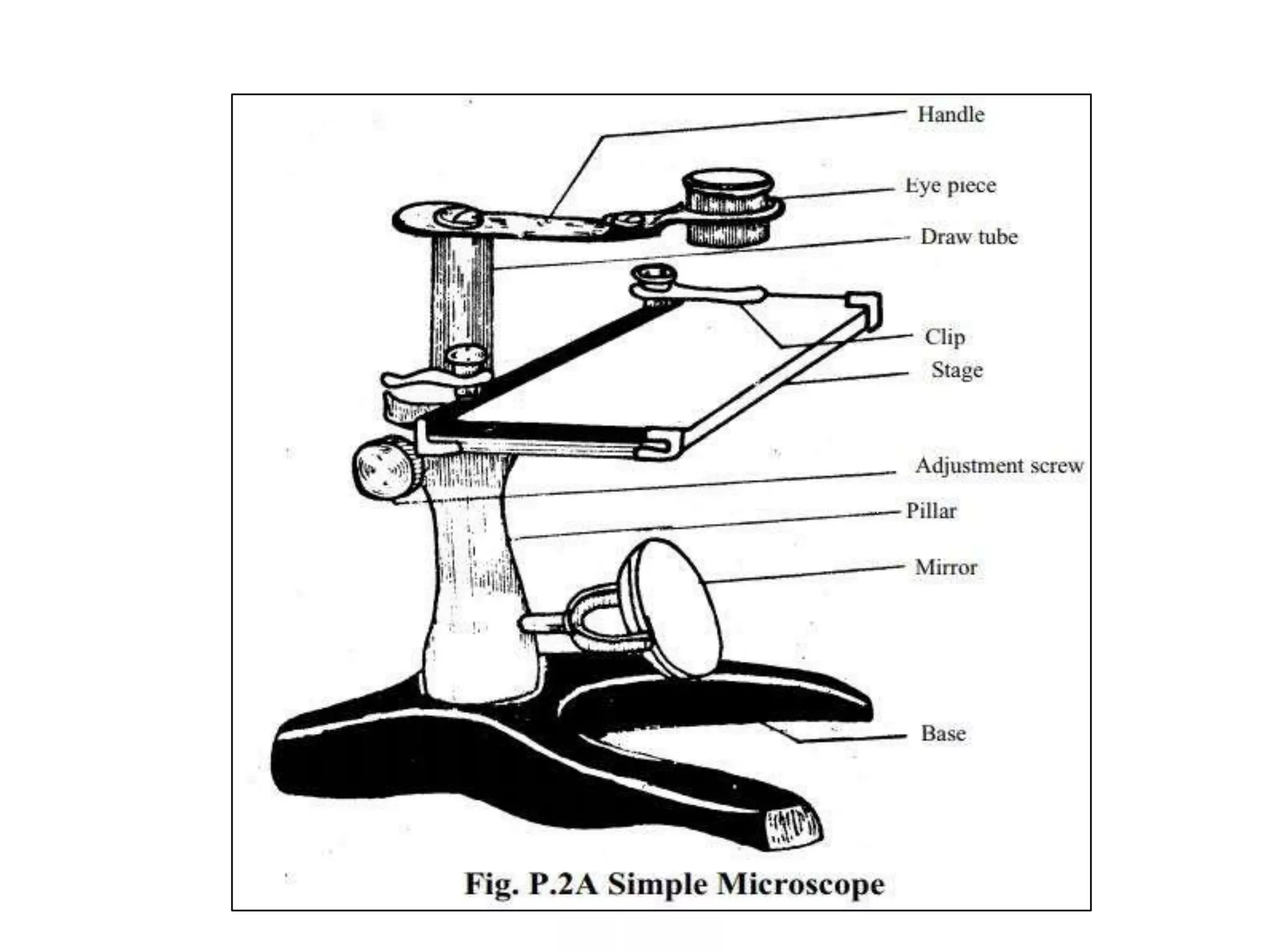 Handle
Eye piece
Draw tube
Clip
Stage
Adjustment screw
Pillar
Mirror
Base
Fig. P.2A Simple Microscope