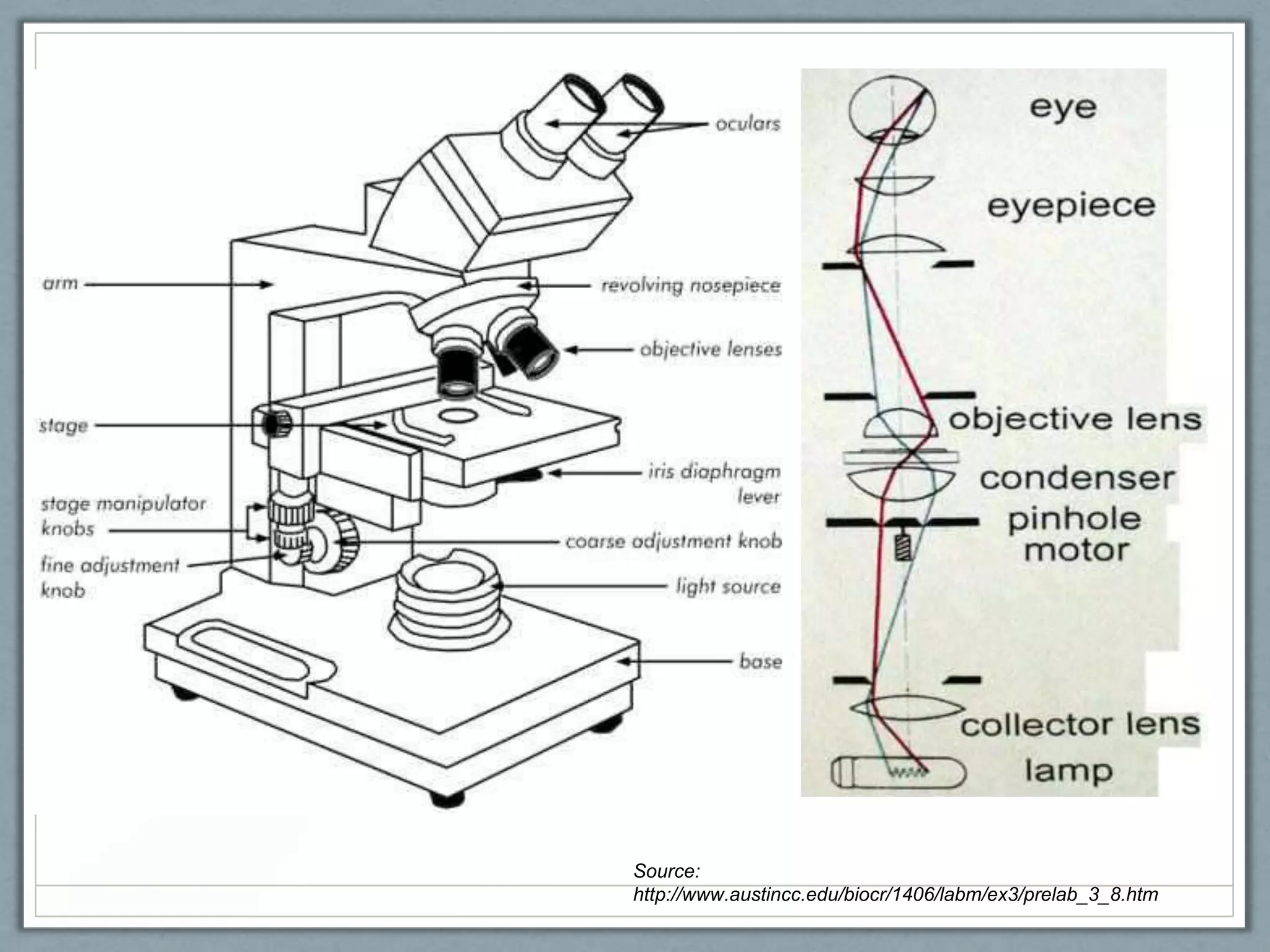 oculars

arm

revolving nosepiece

objective lenses

stage

iris diaphragm lever

stage manipulator knobs

coarse adjustment knob

fine adjustment knob

light source

base

eye

eyepiece

objective lens

condenser

pinhole motor

collector lens

lamp

Source: http://www.austincc.edu/biocr/1406/labm/ex3/prelab_3_8.htm