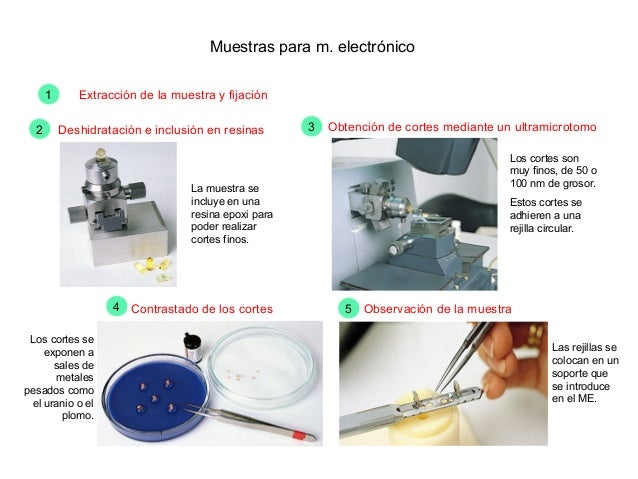 Muestras para m. electrónico

1 Extracción de la muestra y fijación

2 Deshidratación e inclusión en resinas

La muestra se incluye en una resina epoxi para poder realizar cortes finos.

3 Obtención de cortes mediante un ultramicrotomo

Los cortes son muy finos, de 50 o 100 nm de grosor.

Estos cortes se adhieren a una rejilla circular.

4 Contrastado de los cortes

Los cortes se exponen a sales de metales pesados como el uranio o el plomo.

5 Observación de la muestra

Las rejillas se colocan en un soporte que se introduce en el ME.