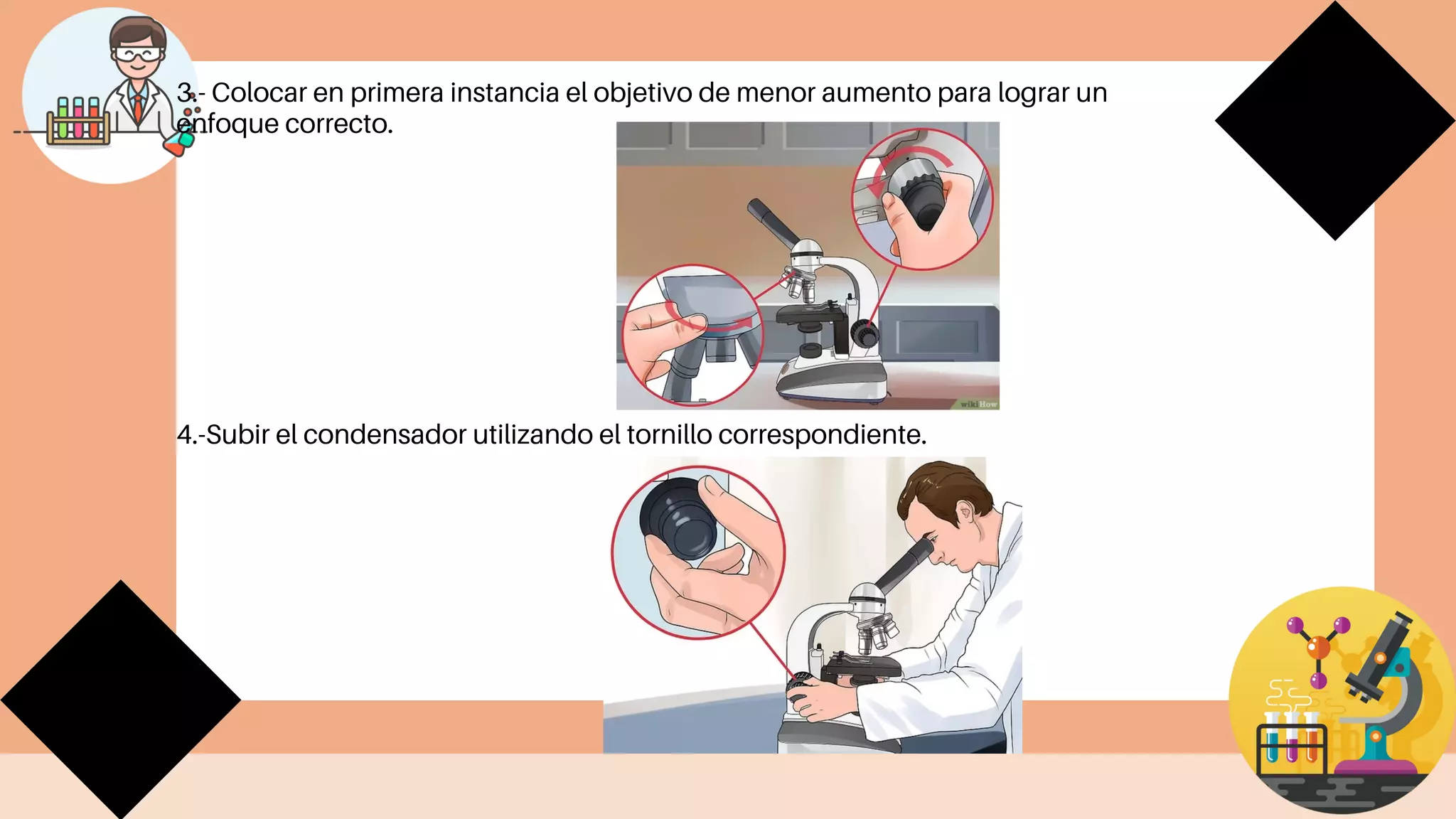 3.- Colocar en primera instancia el objetivo de menor aumento para lograr un enfoque correcto.

wikiHow

4.-Subir el condensador utilizando el tornillo correspondiente.