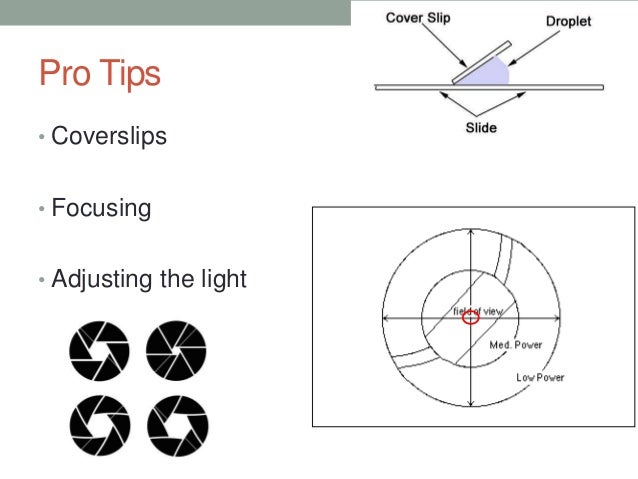 Pro Tips

• Coverslips

• Focusing

• Adjusting the light

Cover Slip
Droplet
Slide

field of view
Med. Power
Low Power