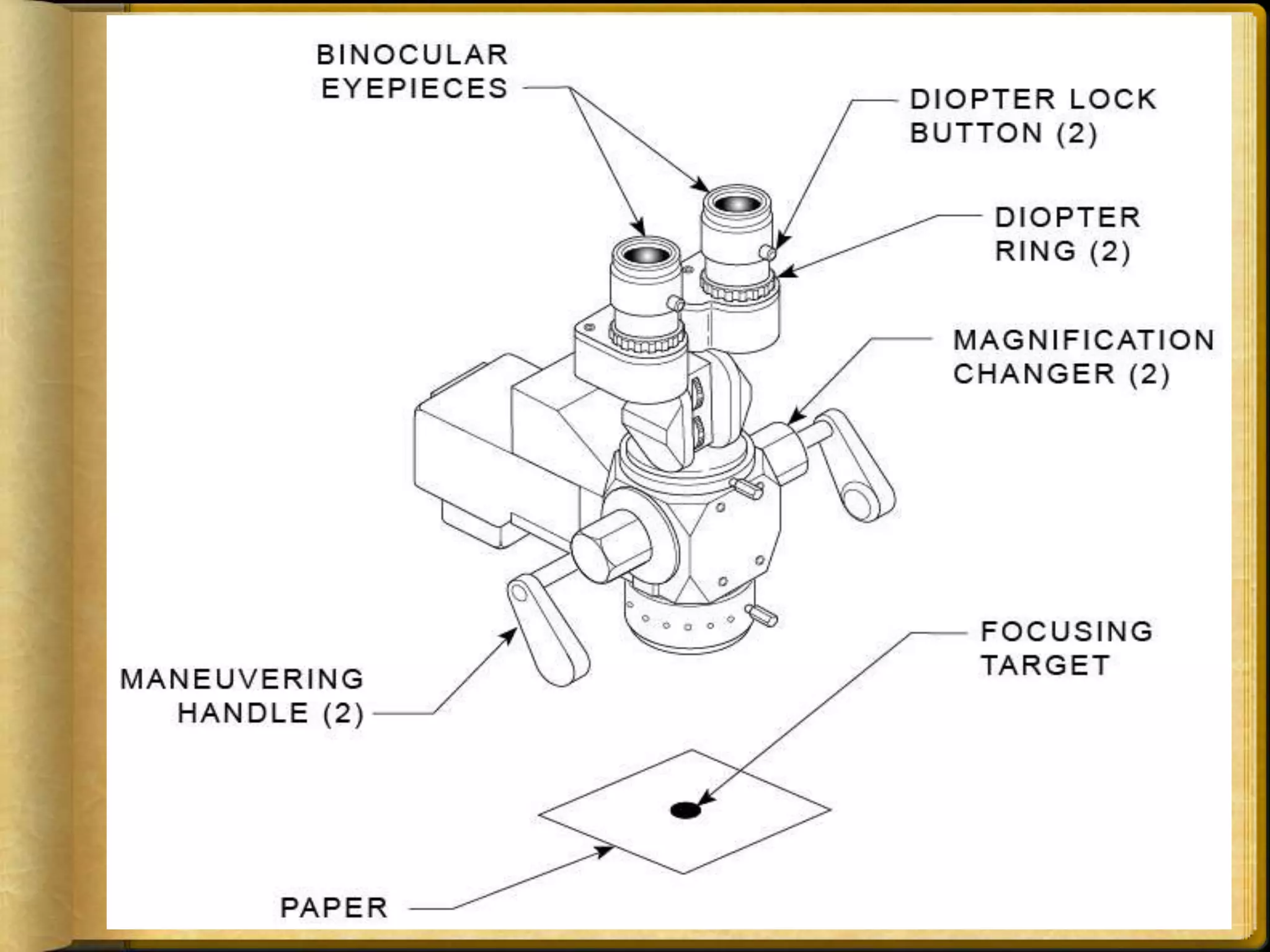 BINOCULAR EYEPIECES

DIOPTER LOCK BUTTON (2)

DIOPTER RING (2)

MAGNIFICATION CHANGER (2)

FOCUSING TARGET

MANEUVERING HANDLE (2)

PAPER