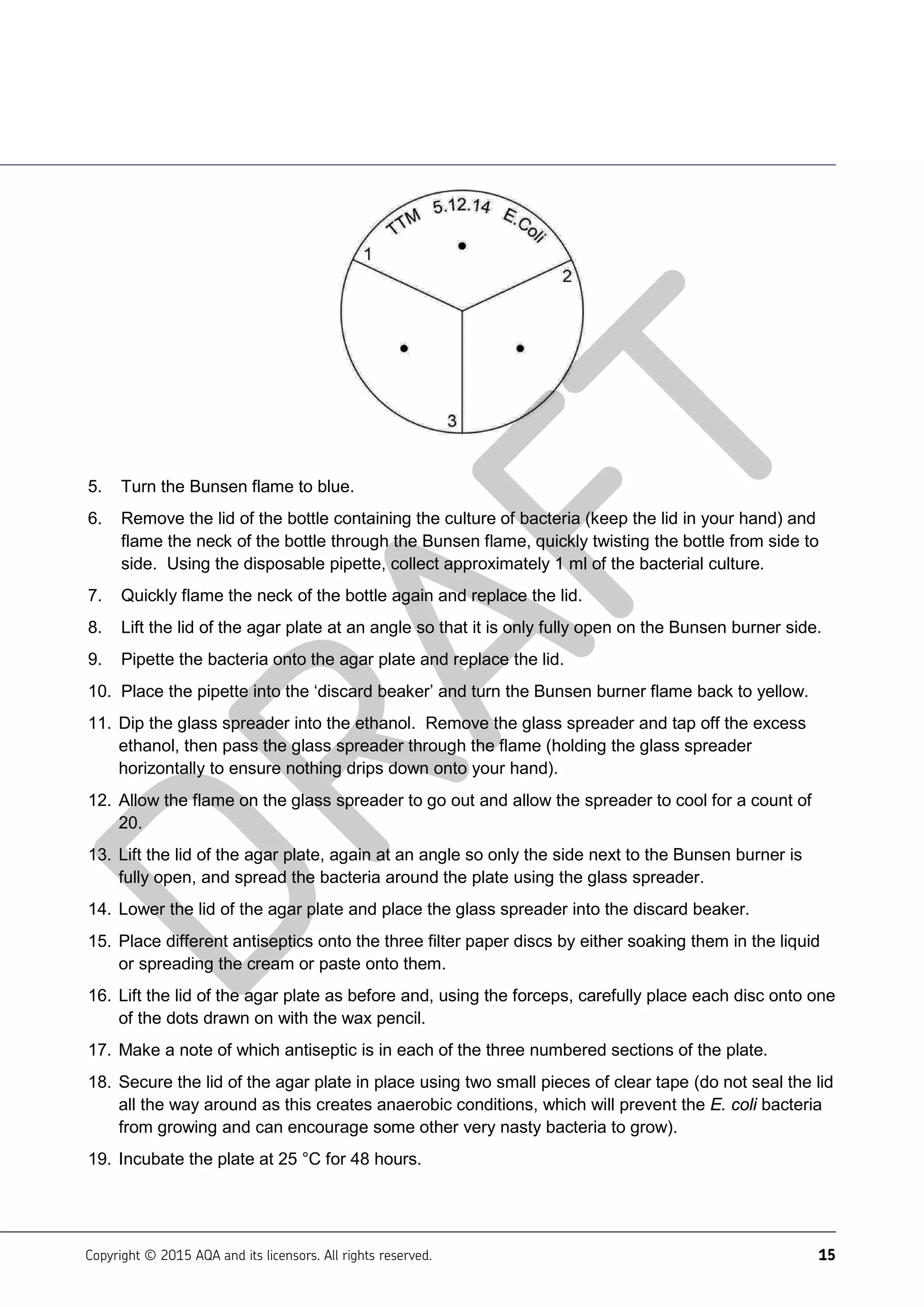 TTM 5.12.14 E.Coli

1

2

3

DRAFT

5. Turn the Bunsen flame to blue.

6. Remove the lid of the bottle containing the culture of bacteria (keep the lid in your hand) and flame the neck of the bottle through the Bunsen flame, quickly twisting the bottle from side to side. Using the disposable pipette, collect approximately 1 ml of the bacterial culture.

7. Quickly flame the neck of the bottle again and replace the lid.

8. Lift the lid of the agar plate at an angle so that it is only fully open on the Bunsen burner side.

9. Pipette the bacteria onto the agar plate and replace the lid.

10. Place the pipette into the ‘discard beaker’ and turn the Bunsen burner flame back to yellow.

11. Dip the glass spreader into the ethanol. Remove the glass spreader and tap off the excess ethanol, then pass the glass spreader through the flame (holding the glass spreader horizontally to ensure nothing drips down onto your hand).

12. Allow the flame on the glass spreader to go out and allow the spreader to cool for a count of 20.

13. Lift the lid of the agar plate, again at an angle so only the side next to the Bunsen burner is fully open, and spread the bacteria around the plate using the glass spreader.

14. Lower the lid of the agar plate and place the glass spreader into the discard beaker.

15. Place different antiseptics onto the three filter paper discs by either soaking them in the liquid or spreading the cream or paste onto them.

16. Lift the lid of the agar plate as before and, using the forceps, carefully place each disc onto one of the dots drawn on with the wax pencil.

17. Make a note of which antiseptic is in each of the three numbered sections of the plate.

18. Secure the lid of the agar plate in place using two small pieces of clear tape (do not seal the lid all the way around as this creates anaerobic conditions, which will prevent the E. coli bacteria from growing and can encourage some other very nasty bacteria to grow).

19. Incubate the plate at 25 °C for 48 hours.

Copyright © 2015 AQA and its licensors. All rights reserved.

15