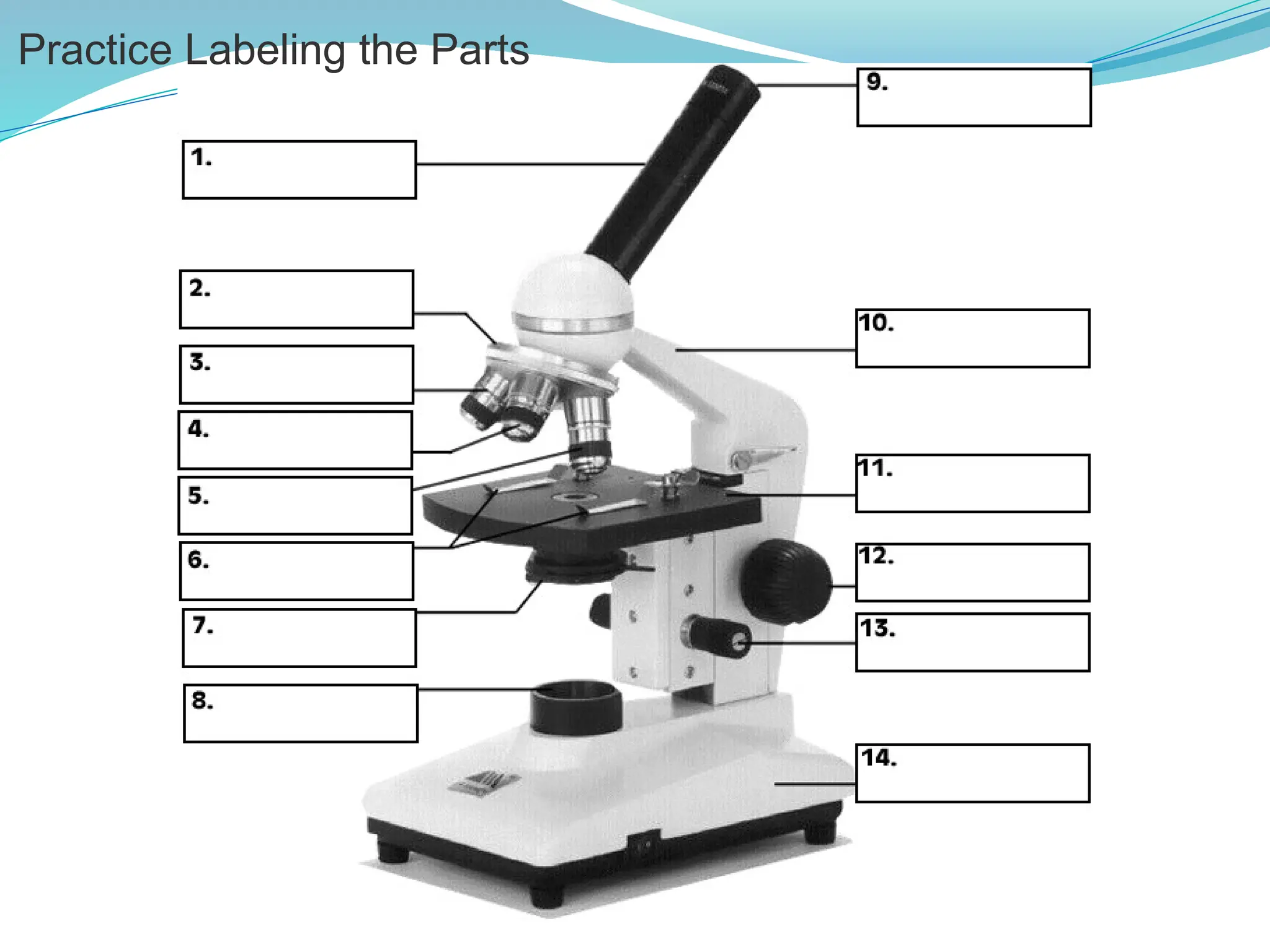 Practice Labeling the Parts

1.

2.

3.

4.

5.

6.

7.

8.

9.

10.

11.

12.

13.

14.