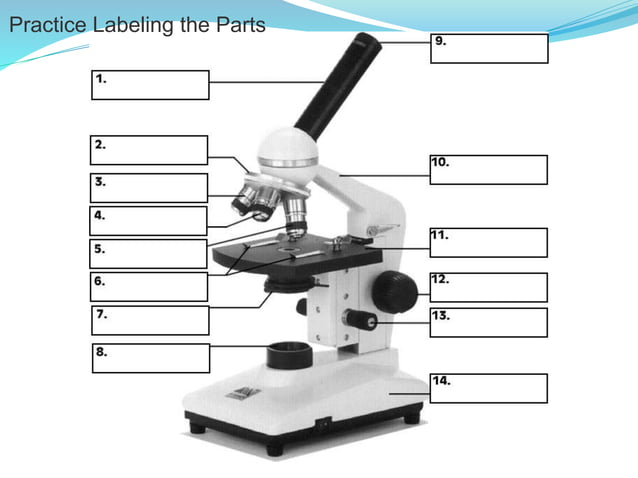 Practice Labeling the Parts

1.

2.

3.

4.

5.

6.

7.

8.

9.

10.

11.

12.

13.

14.