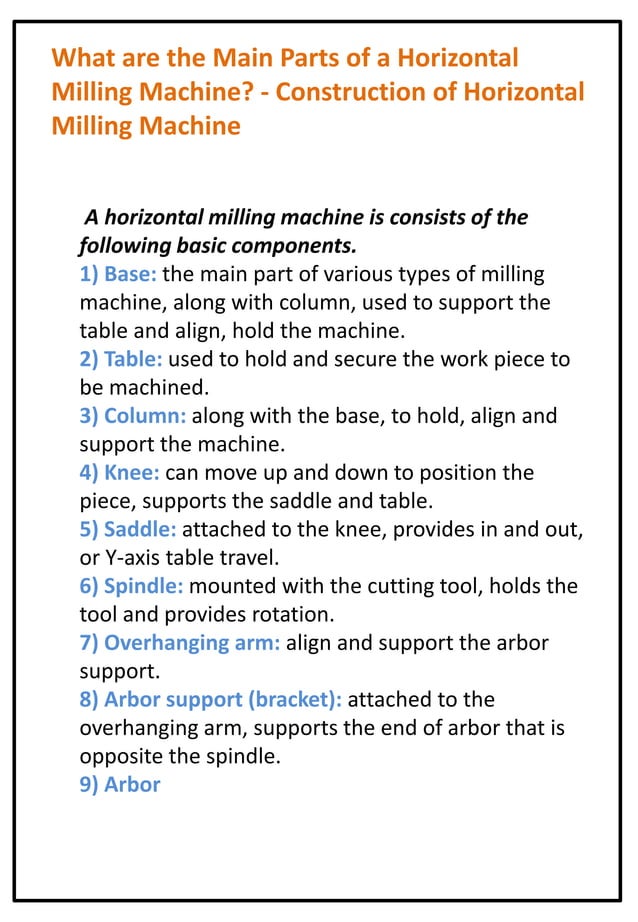 What are the Main Parts of a Horizontal Milling Machine? - Construction of Horizontal Milling Machine

A horizontal milling machine is consists of the following basic components.
1) Base: the main part of various types of milling machine, along with column, used to support the table and align, hold the machine.
2) Table: used to hold and secure the work piece to be machined.
3) Column: along with the base, to hold, align and support the machine.
4) Knee: can move up and down to position the piece, supports the saddle and table.
5) Saddle: attached to the knee, provides in and out, or Y-axis table travel.
6) Spindle: mounted with the cutting tool, holds the tool and provides rotation.
7) Overhanging arm: align and support the arbor support.
8) Arbor support (bracket): attached to the overhanging arm, supports the end of arbor that is opposite the spindle.
9) Arbor