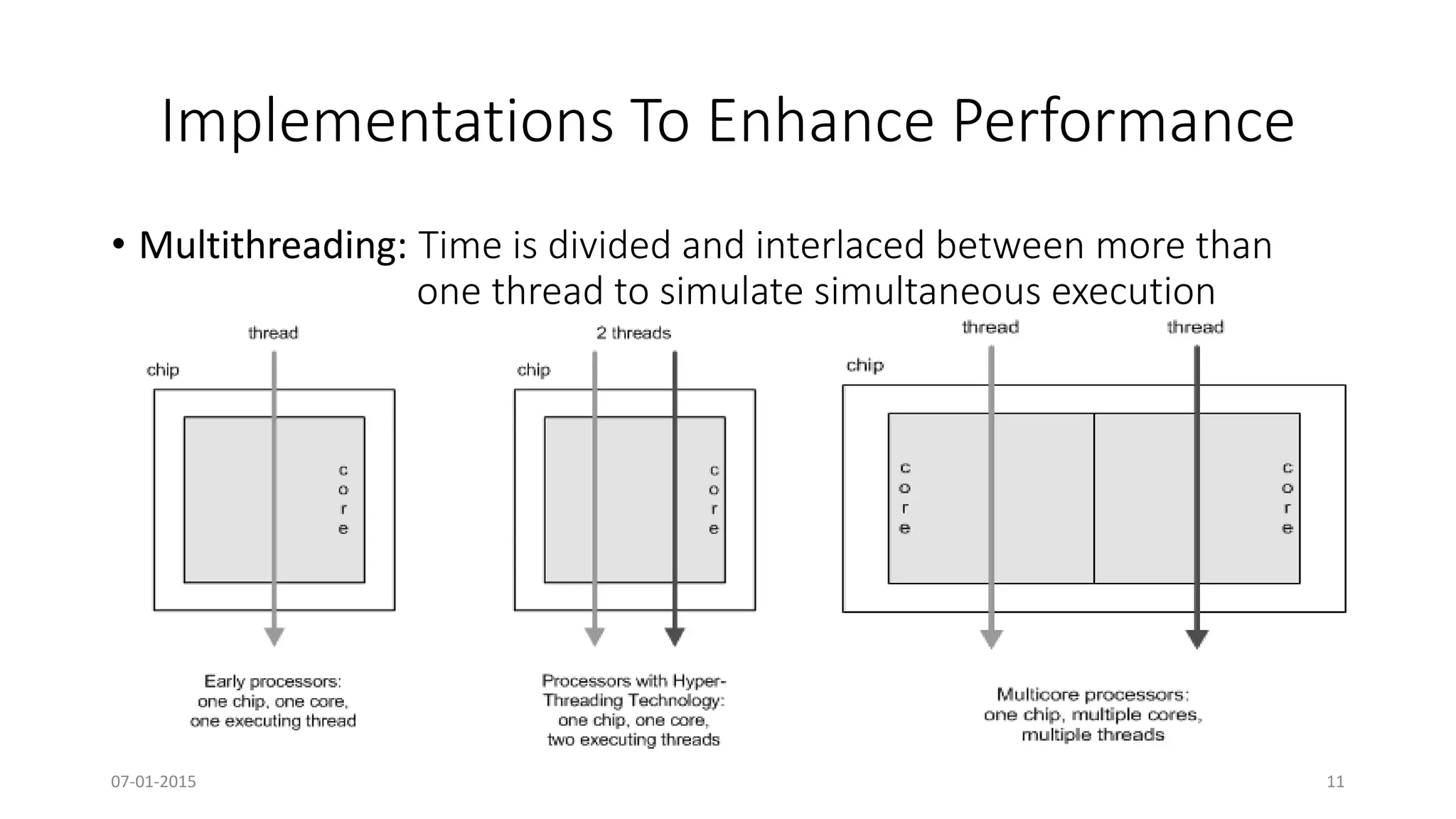 Implementations To Enhance Performance

• Multithreading: Time is divided and interlaced between more than one thread to simulate simultaneous execution

thread

chip

core

Early processors: one chip, one core, one executing thread

2 threads

chip

core

Processors with Hyper-Threading Technology: one chip, one core, two executing threads

thread

thread

chip

core

core

Multicore processors: one chip, multiple cores, multiple threads

07-01-2015

11