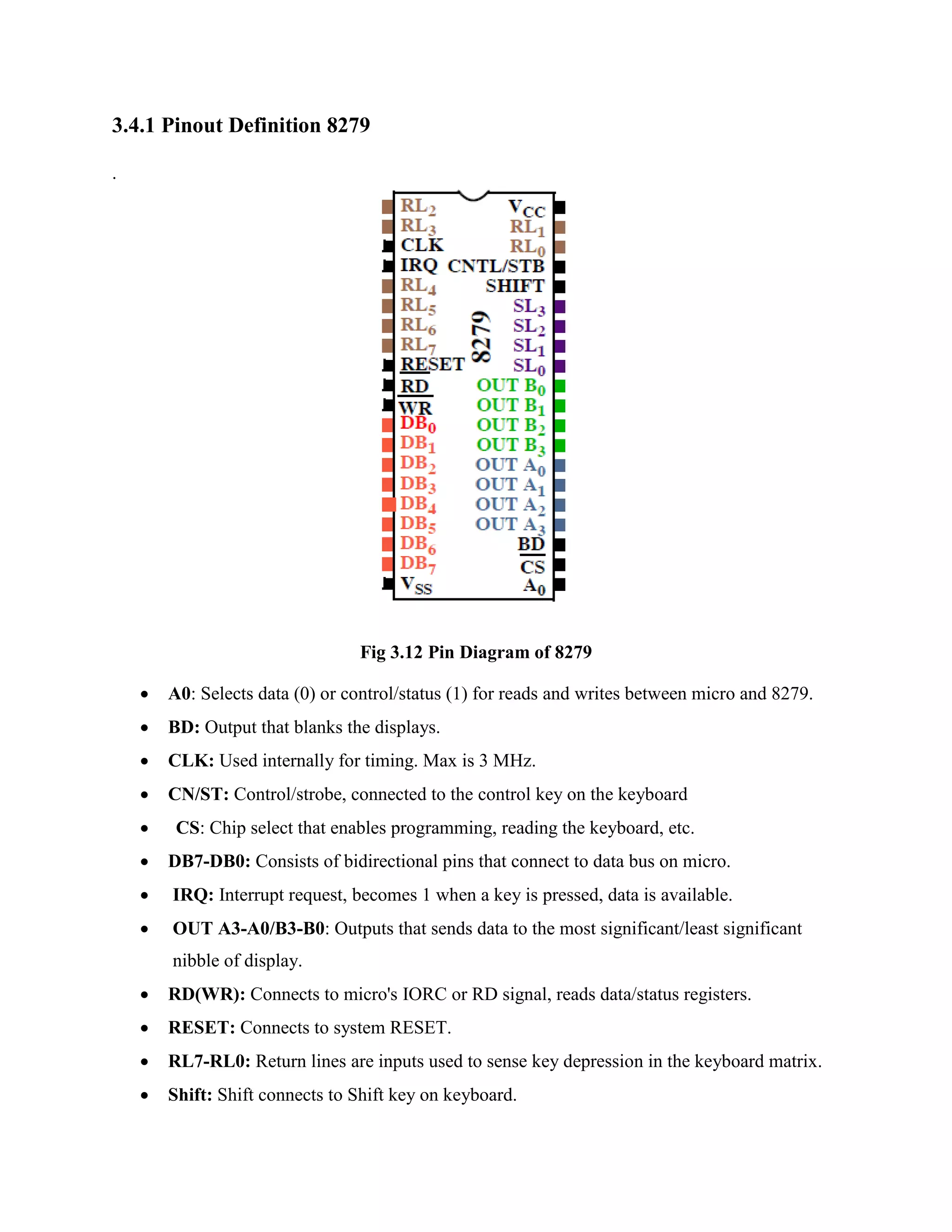 3.4.1 Pinout Definition 8279

.

$RL_2$
$RL_3$
CLK
IRQ
$RL_4$
$RL_5$
$RL_6$
$RL_7$
RESET
$\overline{RD}$
$\overline{WR}$
$DB_0$
$DB_1$
$DB_2$
$DB_3$
$DB_4$
$DB_5$
$DB_6$
$DB_7$
$V_{SS}$

8279

$V_{CC}$
$RL_1$
$RL_0$
CNTL/STB
SHIFT
$SL_3$
$SL_2$
$SL_1$
$SL_0$
OUT $B_0$
OUT $B_1$
OUT $B_2$
OUT $B_3$
OUT $A_0$
OUT $A_1$
OUT $A_2$
OUT $A_3$
$\overline{BD}$
$\overline{CS}$
$A_0$

Fig 3.12 Pin Diagram of 8279

• A0: Selects data (0) or control/status (1) for reads and writes between micro and 8279.
• BD: Output that blanks the displays.
• CLK: Used internally for timing. Max is 3 MHz.
• CN/ST: Control/strobe, connected to the control key on the keyboard
• CS: Chip select that enables programming, reading the keyboard, etc.
• DB7-DB0: Consists of bidirectional pins that connect to data bus on micro.
• IRQ: Interrupt request, becomes 1 when a key is pressed, data is available.
• OUT A3-A0/B3-B0: Outputs that sends data to the most significant/least significant nibble of display.
• RD(WR): Connects to micro's IORC or RD signal, reads data/status registers.
• RESET: Connects to system RESET.
• RL7-RL0: Return lines are inputs used to sense key depression in the keyboard matrix.
• Shift: Shift connects to Shift key on keyboard.