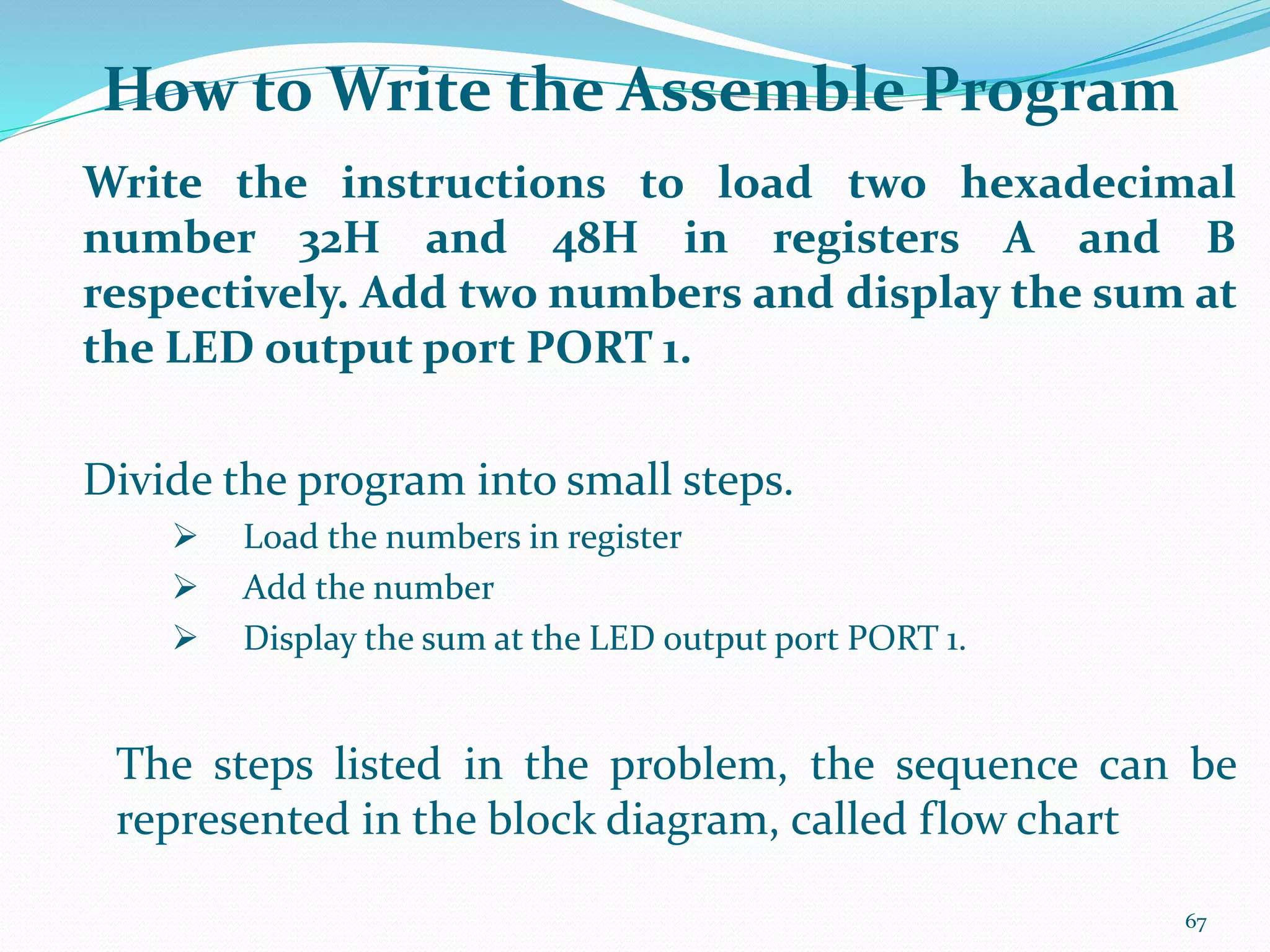 How to Write the Assemble Program

Write the instructions to load two hexadecimal number 32H and 48H in registers A and B respectively. Add two numbers and display the sum at the LED output port PORT 1.

Divide the program into small steps.

➢ Load the numbers in register
➢ Add the number
➢ Display the sum at the LED output port PORT 1.

The steps listed in the problem, the sequence can be represented in the block diagram, called flow chart

67