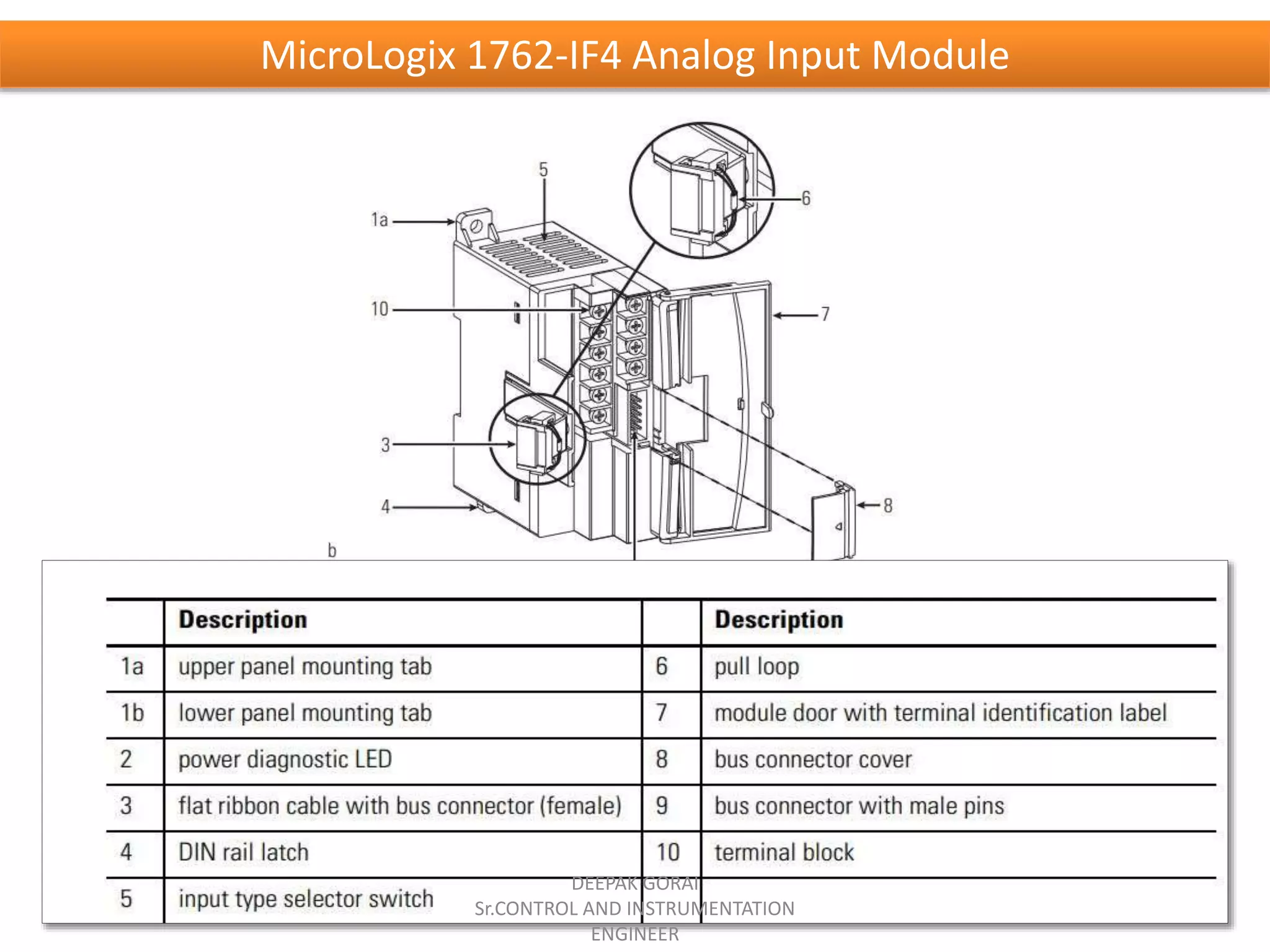 MicroLogix 1762-IF4 Analog Input Module

5
1a
6
10
7
3
4
8
b

| | Description | | Description |
|---|---|---|---|
| 1a | upper panel mounting tab | 6 | pull loop |
| 1b | lower panel mounting tab | 7 | module door with terminal identification label |
| 2 | power diagnostic LED | 8 | bus connector cover |
| 3 | flat ribbon cable with bus connector (female) | 9 | bus connector with male pins |
| 4 | DIN rail latch | 10 | terminal block |
| 5 | input type selector switch | | |

DEEPAK GORAI
Sr.CONTROL AND INSTRUMENTATION ENGINEER