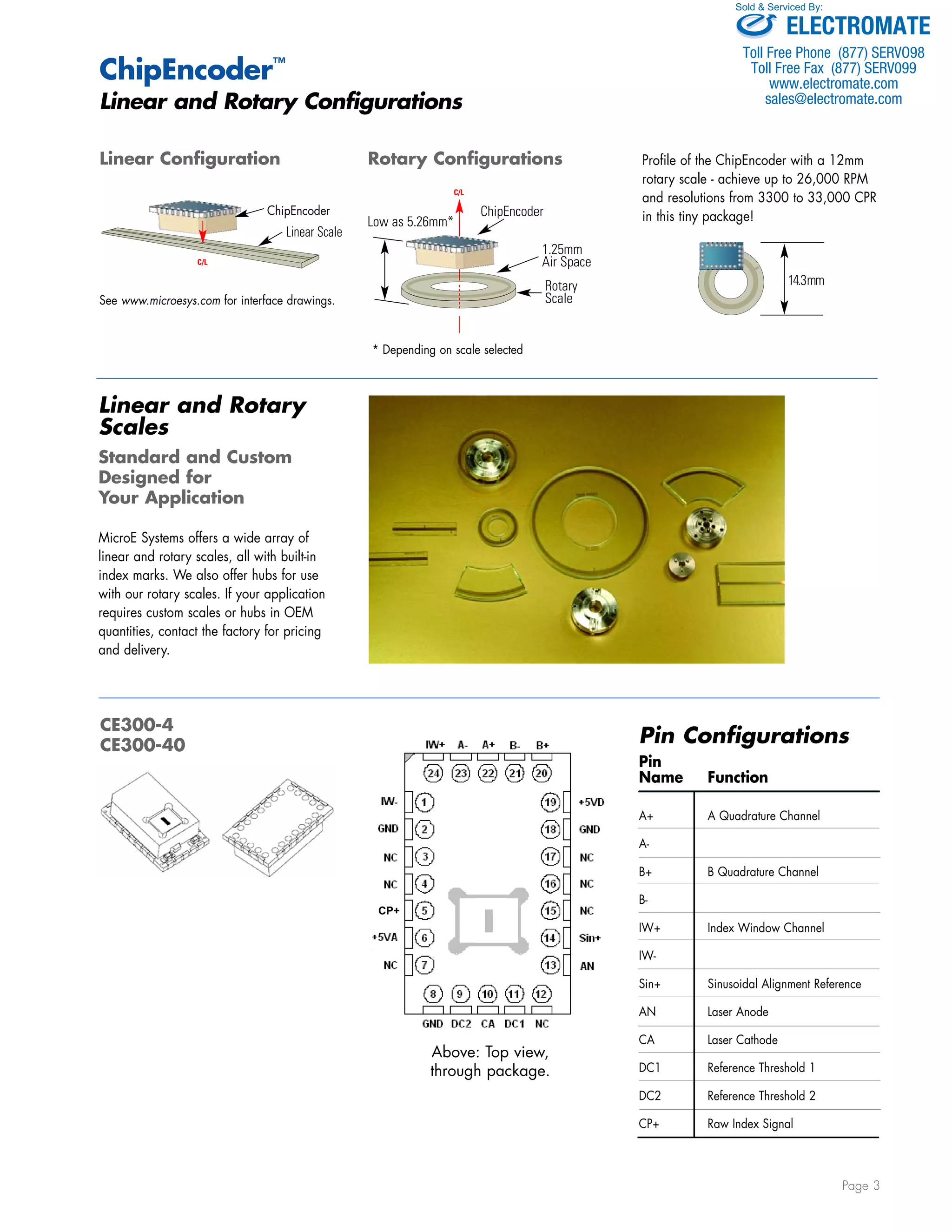 Sold & Serviced By:
ELECTROMATE
Toll Free Phone (877) SERV098
Toll Free Fax (877) SERV099
www.electromate.com
sales@electromate.com

ChipEncoder™
Linear and Rotary Configurations

Linear Configuration

ChipEncoder
Linear Scale
C/L

See www.microesys.com for interface drawings.

Rotary Configurations

C/L
Low as 5.26mm*
ChipEncoder
1.25mm Air Space
Rotary Scale

* Depending on scale selected

Profile of the ChipEncoder with a 12mm rotary scale - achieve up to 26,000 RPM and resolutions from 3300 to 33,000 CPR in this tiny package!

14.3mm

Linear and Rotary Scales

Standard and Custom Designed for Your Application

MicroE Systems offers a wide array of linear and rotary scales, all with built-in index marks. We also offer hubs for use with our rotary scales. If your application requires custom scales or hubs in OEM quantities, contact the factory for pricing and delivery.

CE300-4
CE300-40

IW+ A- A+ B- B+
24 23 22 21 20
IW- 1
GND 2
NC 3
NC 4
CP+ 5
+5VA 6
NC 7
19 +5VD
18 GND
17 NC
16 NC
15 NC
14 Sin+
13 AN
8 9 10 11 12
GND DC2 CA DC1 NC

Above: Top view, through package.

Pin Configurations

| Pin Name | Function |
|---|---|
| A+ | A Quadrature Channel |
| A- | |
| B+ | B Quadrature Channel |
| B- | |
| IW+ | Index Window Channel |
| IW- | |
| Sin+ | Sinusoidal Alignment Reference |
| AN | Laser Anode |
| CA | Laser Cathode |
| DC1 | Reference Threshold 1 |
| DC2 | Reference Threshold 2 |
| CP+ | Raw Index Signal |

Page 3