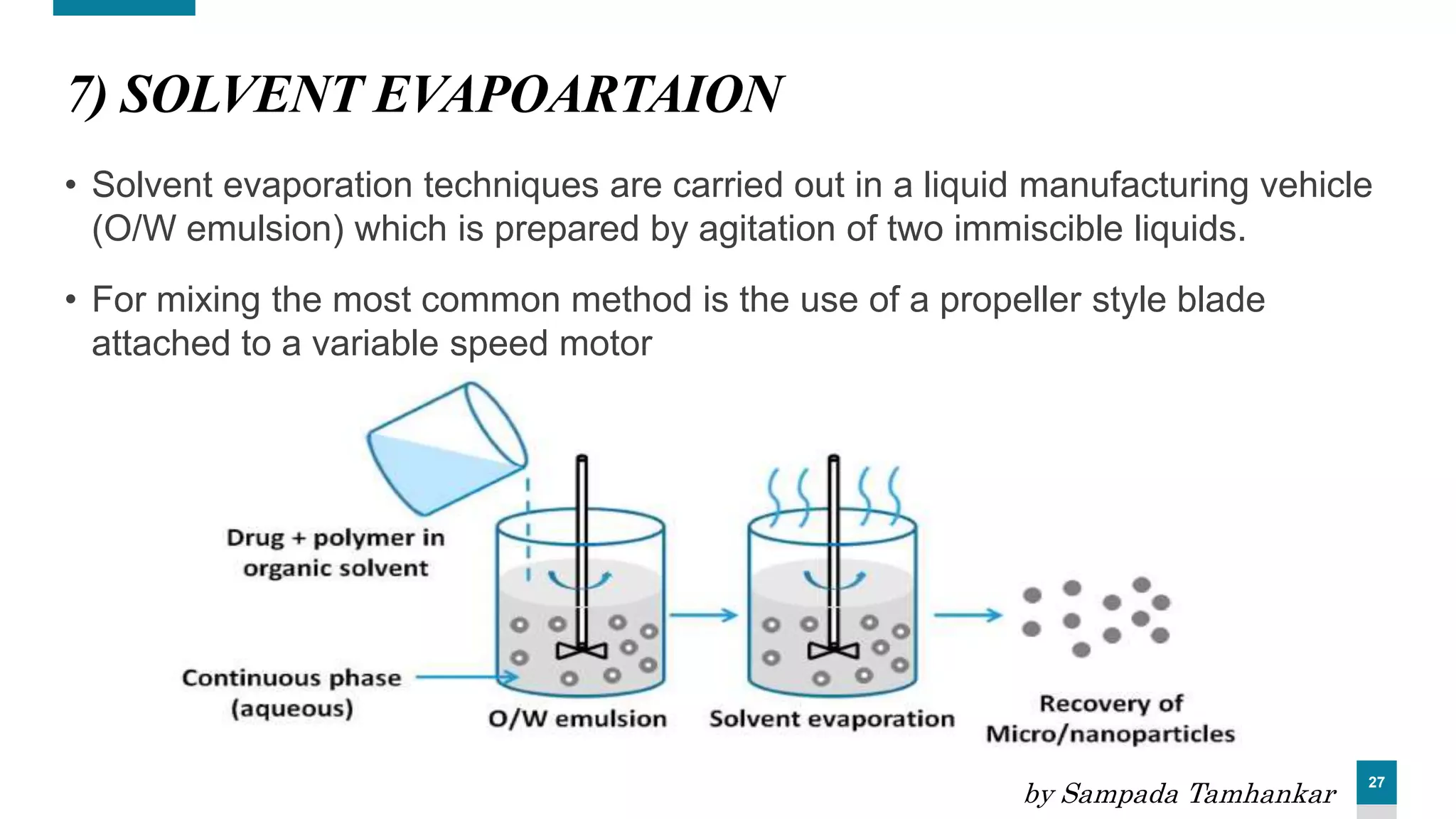 7) SOLVENT EVAPOARTAION

• Solvent evaporation techniques are carried out in a liquid manufacturing vehicle (O/W emulsion) which is prepared by agitation of two immiscible liquids.

• For mixing the most common method is the use of a propeller style blade attached to a variable speed motor

Drug + polymer in organic solvent

Continuous phase (aqueous)

O/W emulsion

Solvent evaporation

Recovery of Micro/nanoparticles

by Sampada Tamhankar

27