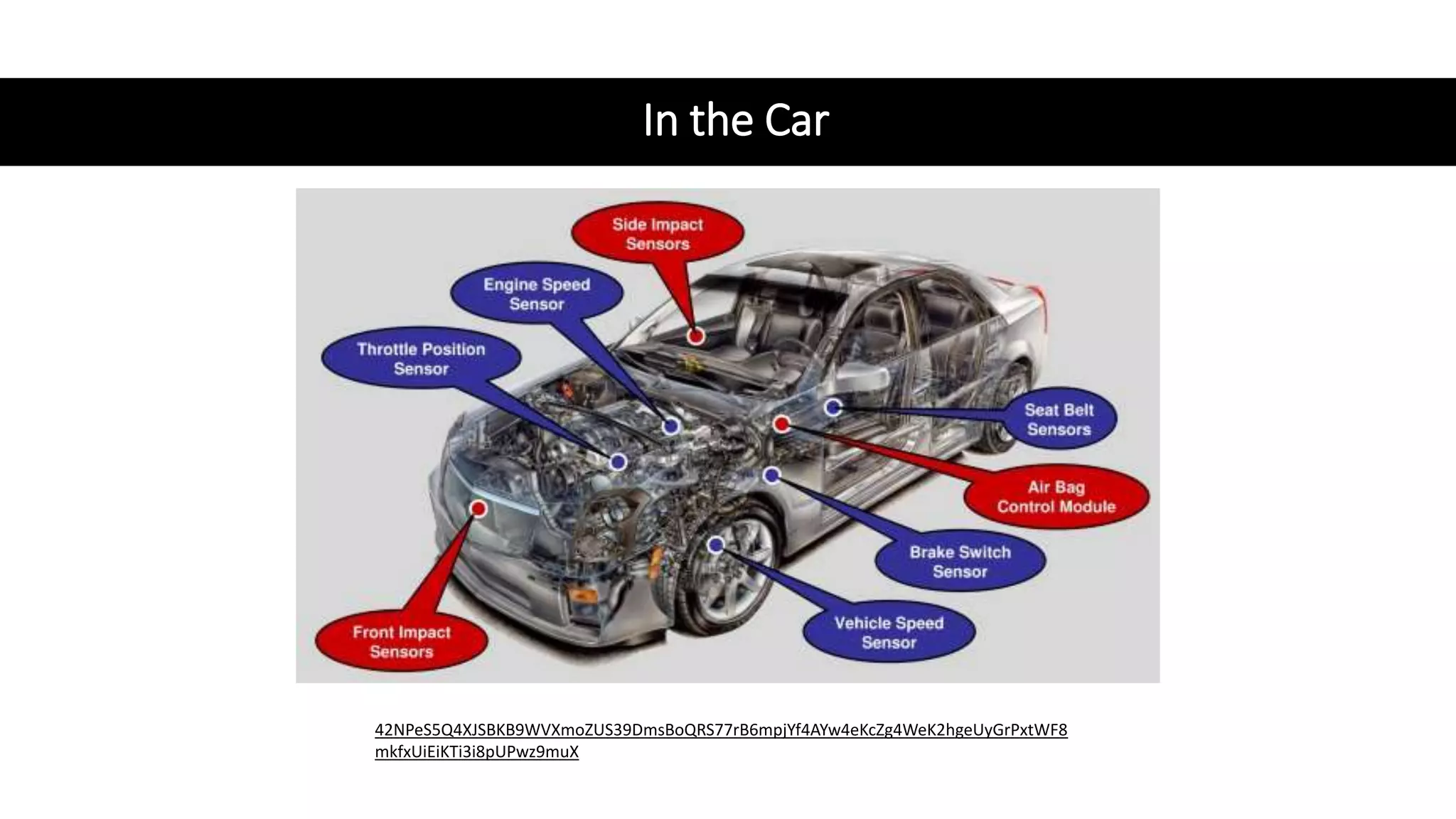 In the Car

Side Impact Sensors

Engine Speed Sensor

Throttle Position Sensor

Seat Belt Sensors

Air Bag Control Module

Brake Switch Sensor

Vehicle Speed Sensor

Front Impact Sensors

42NPeS5Q4XJSBKB9WVXmoZUS39DmsBoQRS77rB6mpjYf4AYw4eKcZg4WeK2hgeUyGrPxtWF8mkfxUiEiKTi3i8pUPwz9muX