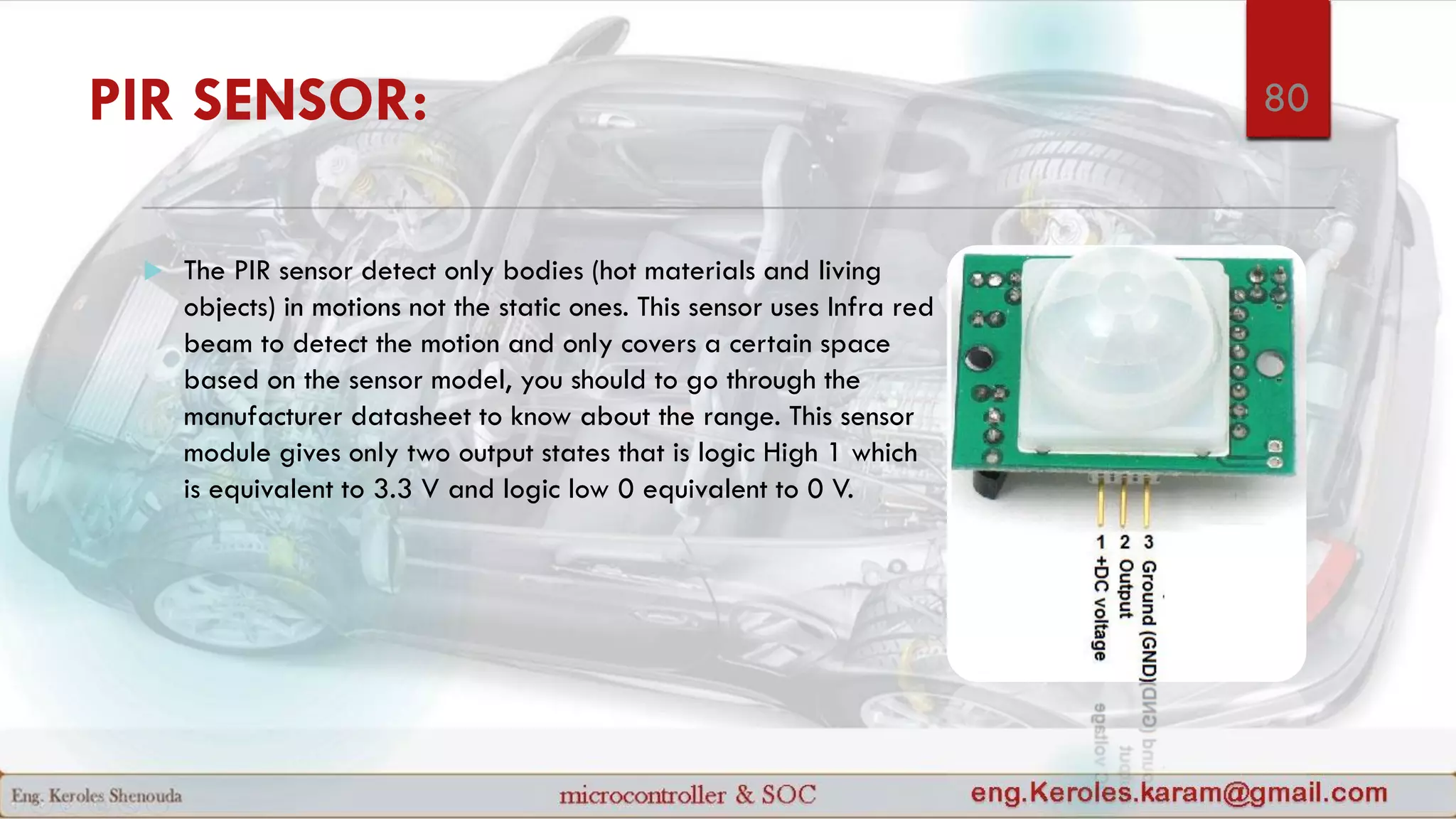 PIR SENSOR:

80

The PIR sensor detect only bodies (hot materials and living objects) in motions not the static ones. This sensor uses Infra red beam to detect the motion and only covers a certain space based on the sensor model, you should to go through the manufacturer datasheet to know about the range. This sensor module gives only two output states that is logic High 1 which is equivalent to 3.3 V and logic low 0 equivalent to 0 V.

1 +DC voltage
2 Output
3 Ground (GND)

Eng. Keroles Shenouda

microcontroller & SOC

eng.Keroles.karam@gmail.com