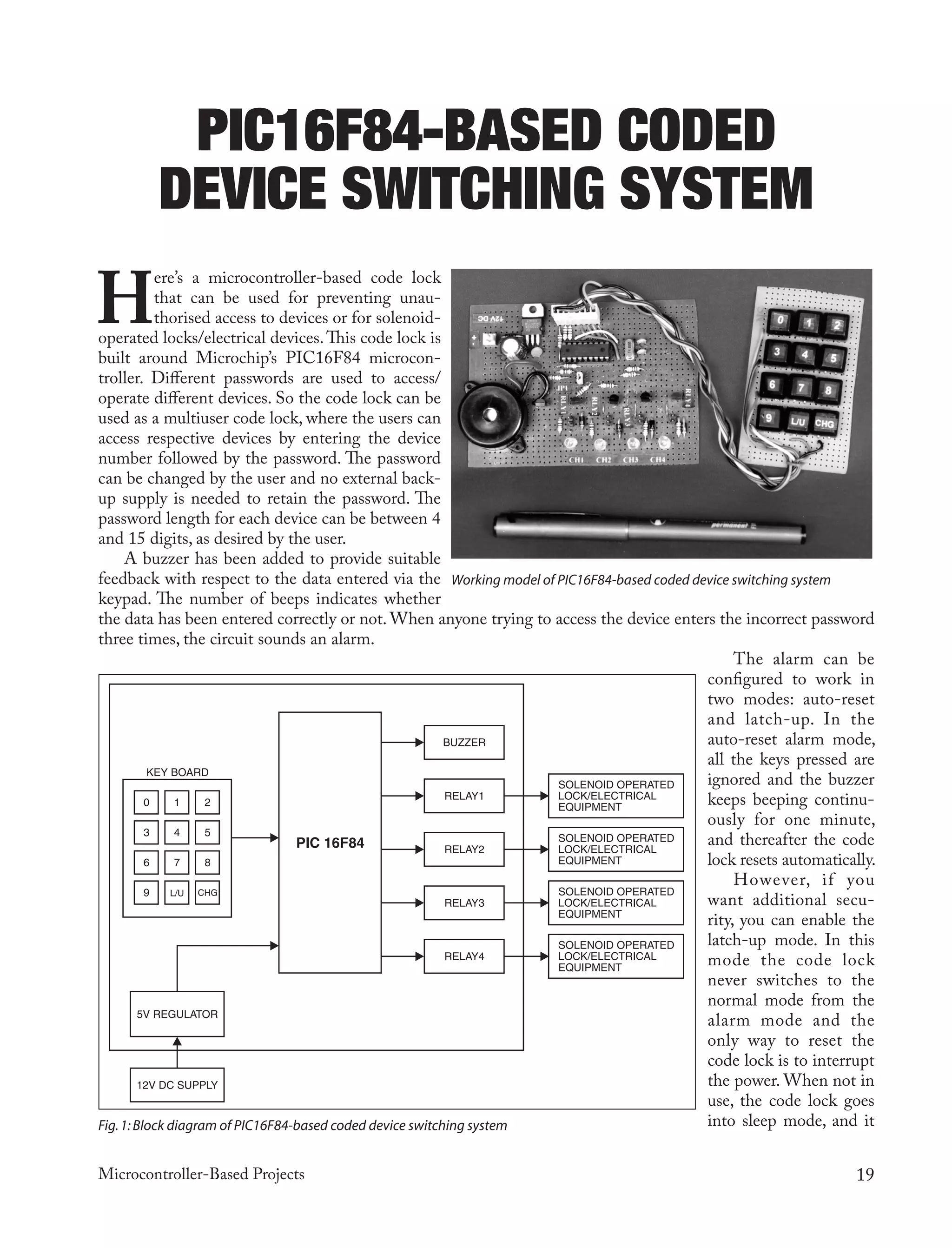 PIC16F84-BASED CODED DEVICE SWITCHING SYSTEM

Here's a microcontroller-based code lock that can be used for preventing unauthorised access to devices or for solenoid-operated locks/electrical devices. This code lock is built around Microchip's PIC16F84 microcontroller. Different passwords are used to access/operate different devices. So the code lock can be used as a multiuser code lock, where the users can access respective devices by entering the device number followed by the password. The password can be changed by the user and no external backup supply is needed to retain the password. The password length for each device can be between 4 and 15 digits, as desired by the user.

A buzzer has been added to provide suitable feedback with respect to the data entered via the keypad. The number of beeps indicates whether the data has been entered correctly or not. When anyone trying to access the device enters the incorrect password three times, the circuit sounds an alarm.

12V DC
JP1
RLY1
RLY2
RLY3
RLY4
CH1 CH2 CH3 CH4
0 1 2
3 4 5
6 7 8
9 L/U CHG
permanent

Working model of PIC16F84-based coded device switching system

KEY BOARD
0 1 2
3 4 5
6 7 8
9 L/U CHG
PIC 16F84
BUZZER
RELAY1
RELAY2
RELAY3
RELAY4
SOLENOID OPERATED LOCK/ELECTRICAL EQUIPMENT
SOLENOID OPERATED LOCK/ELECTRICAL EQUIPMENT
SOLENOID OPERATED LOCK/ELECTRICAL EQUIPMENT
SOLENOID OPERATED LOCK/ELECTRICAL EQUIPMENT
5V REGULATOR
12V DC SUPPLY

Fig. 1: Block diagram of PIC16F84-based coded device switching system

The alarm can be configured to work in two modes: auto-reset and latch-up. In the auto-reset alarm mode, all the keys pressed are ignored and the buzzer keeps beeping continuously for one minute, and thereafter the code lock resets automatically.

However, if you want additional security, you can enable the latch-up mode. In this mode the code lock never switches to the normal mode from the alarm mode and the only way to reset the code lock is to interrupt the power. When not in use, the code lock goes into sleep mode, and it

Microcontroller-Based Projects 19