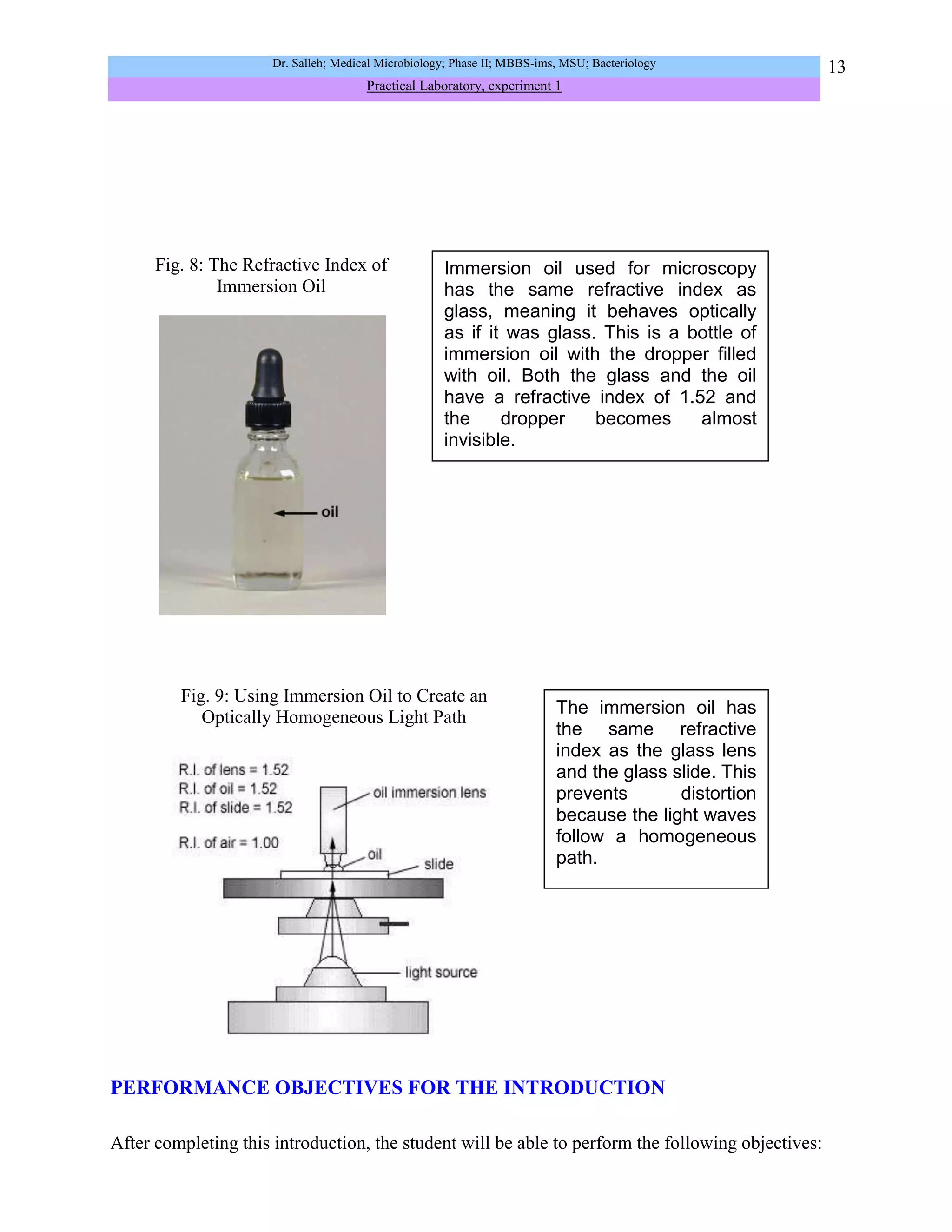 Dr. Salleh; Medical Microbiology; Phase II; MBBS-ims, MSU; Bacteriology

13

Practical Laboratory, experiment 1

Fig. 8: The Refractive Index of Immersion Oil

oil

Immersion oil used for microscopy has the same refractive index as glass, meaning it behaves optically as if it was glass. This is a bottle of immersion oil with the dropper filled with oil. Both the glass and the oil have a refractive index of 1.52 and the dropper becomes almost invisible.

Fig. 9: Using Immersion Oil to Create an Optically Homogeneous Light Path

R.I. of lens = 1.52
R.I. of oil = 1.52
R.I. of slide = 1.52

R.I. of air = 1.00

oil immersion lens

oil

slide

light source

The immersion oil has the same refractive index as the glass lens and the glass slide. This prevents distortion because the light waves follow a homogeneous path.

PERFORMANCE OBJECTIVES FOR THE INTRODUCTION

After completing this introduction, the student will be able to perform the following objectives: