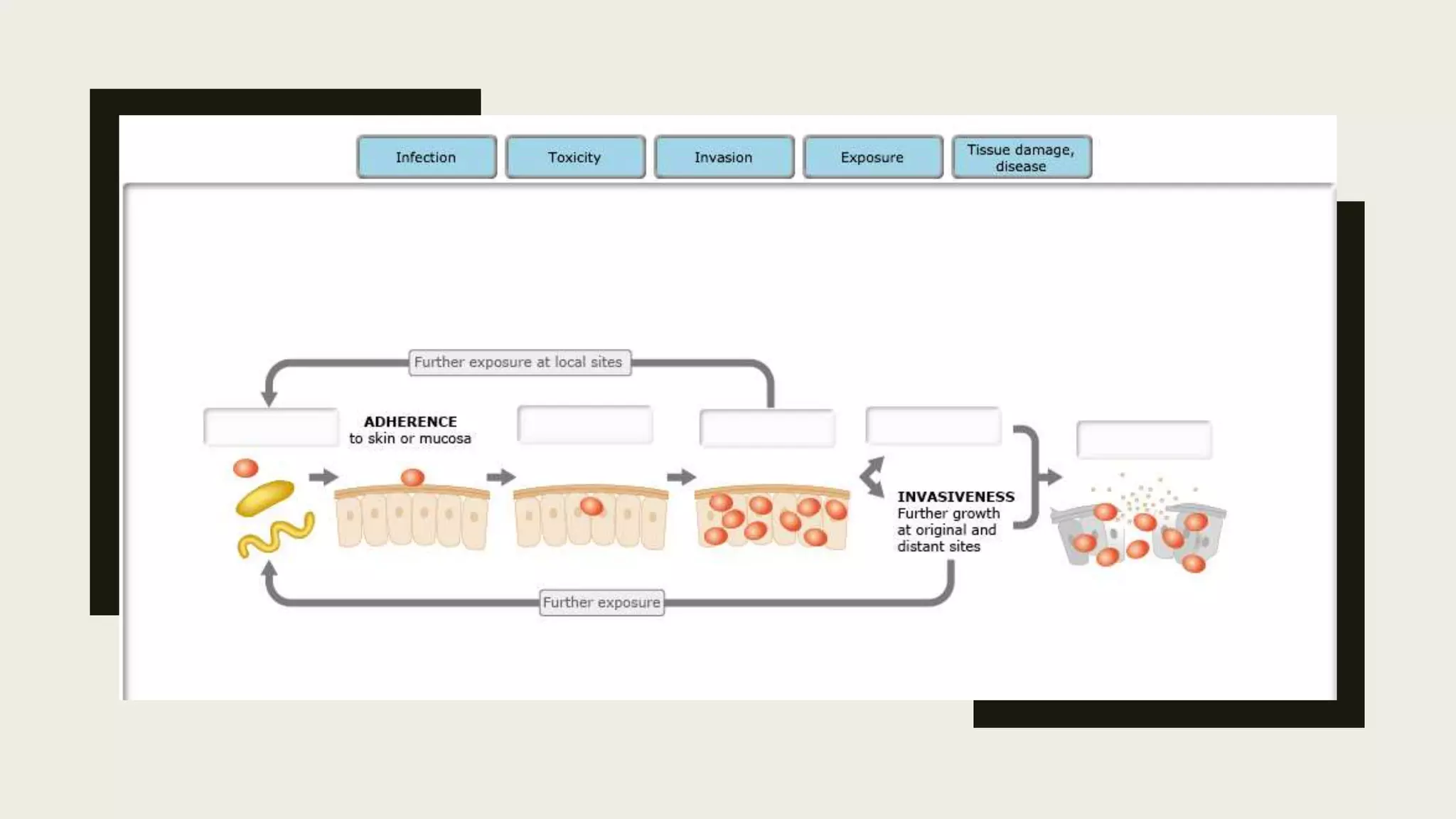 Infection
Toxicity
Invasion
Exposure
Tissue damage, disease

Further exposure at local sites

ADHERENCE
to skin or mucosa

INVASIVENESS
Further growth at original and distant sites

Further exposure