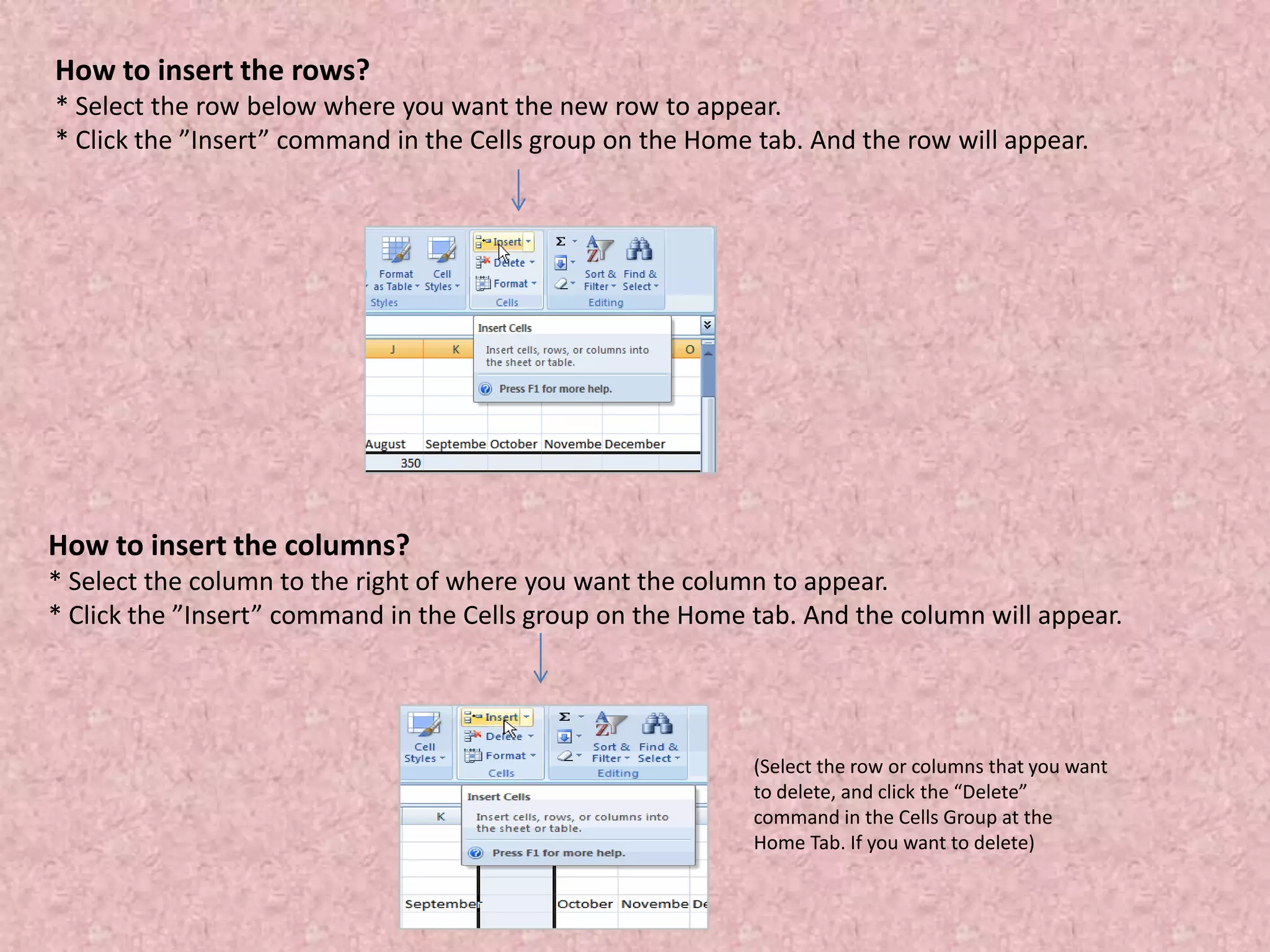 How to insert the rows?
* Select the row below where you want the new row to appear.
* Click the ”Insert” command in the Cells group on the Home tab. And the row will appear.

Format as Table
Cell Styles
Styles
Insert
Delete
Format
Cells
Σ
Sort & Filter
Find & Select
Editing
Insert Cells
Insert cells, rows, or columns into the sheet or table.
Press F1 for more help.
J
K
O
August
Septembe
October
Novembe
December
350

How to insert the columns?
* Select the column to the right of where you want the column to appear.
* Click the ”Insert” command in the Cells group on the Home tab. And the column will appear.

Cell Styles
Insert
Delete
Format
Cells
Σ
Sort & Filter
Find & Select
Editing
Insert Cells
Insert cells, rows, or columns into the sheet or table.
Press F1 for more help.
K
September
October
Novembe
De

(Select the row or columns that you want to delete, and click the “Delete” command in the Cells Group at the Home Tab. If you want to delete)