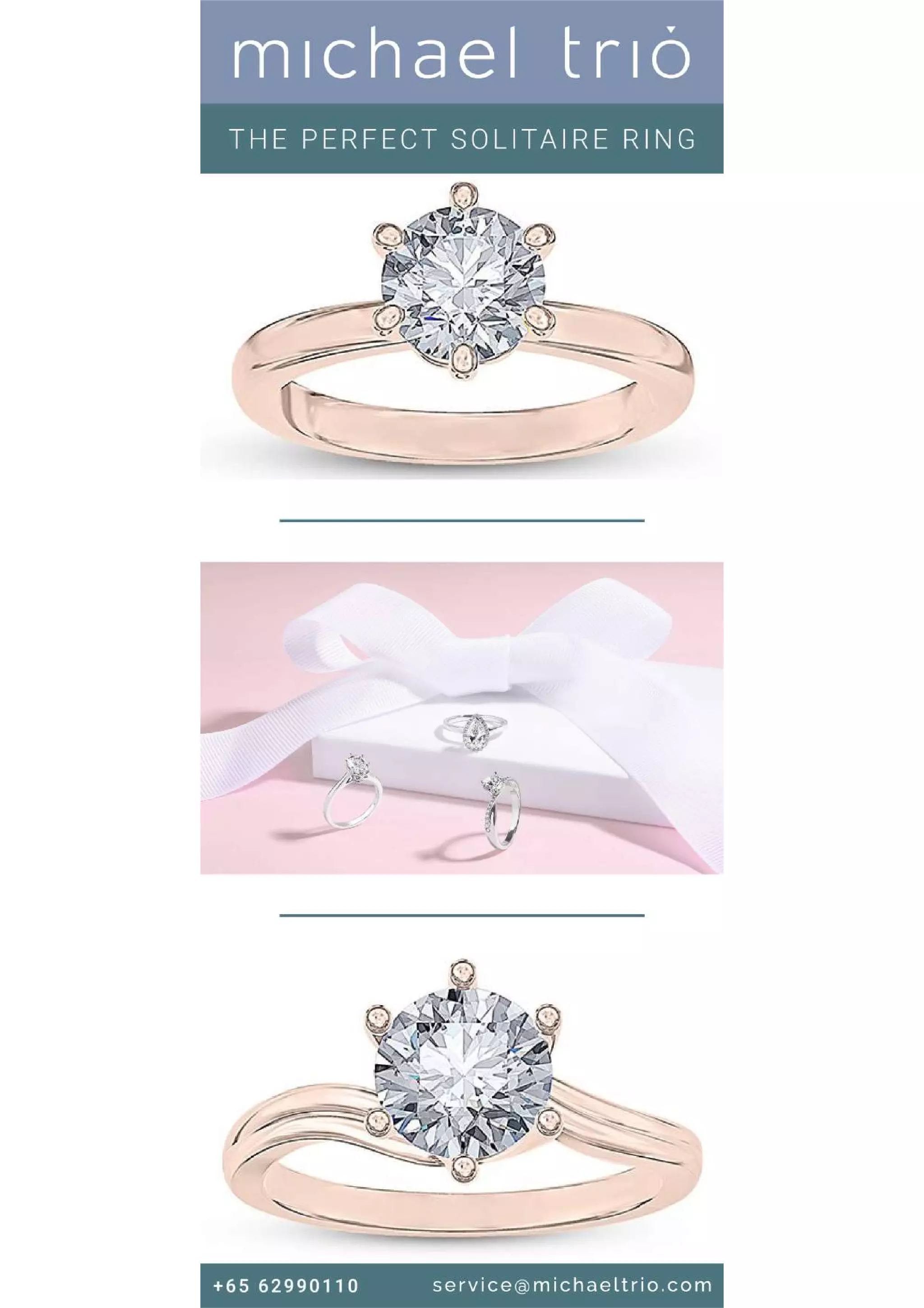 michael trio

THE PERFECT SOLITAIRE RING

+65 62990110

service@michaeltrio.com