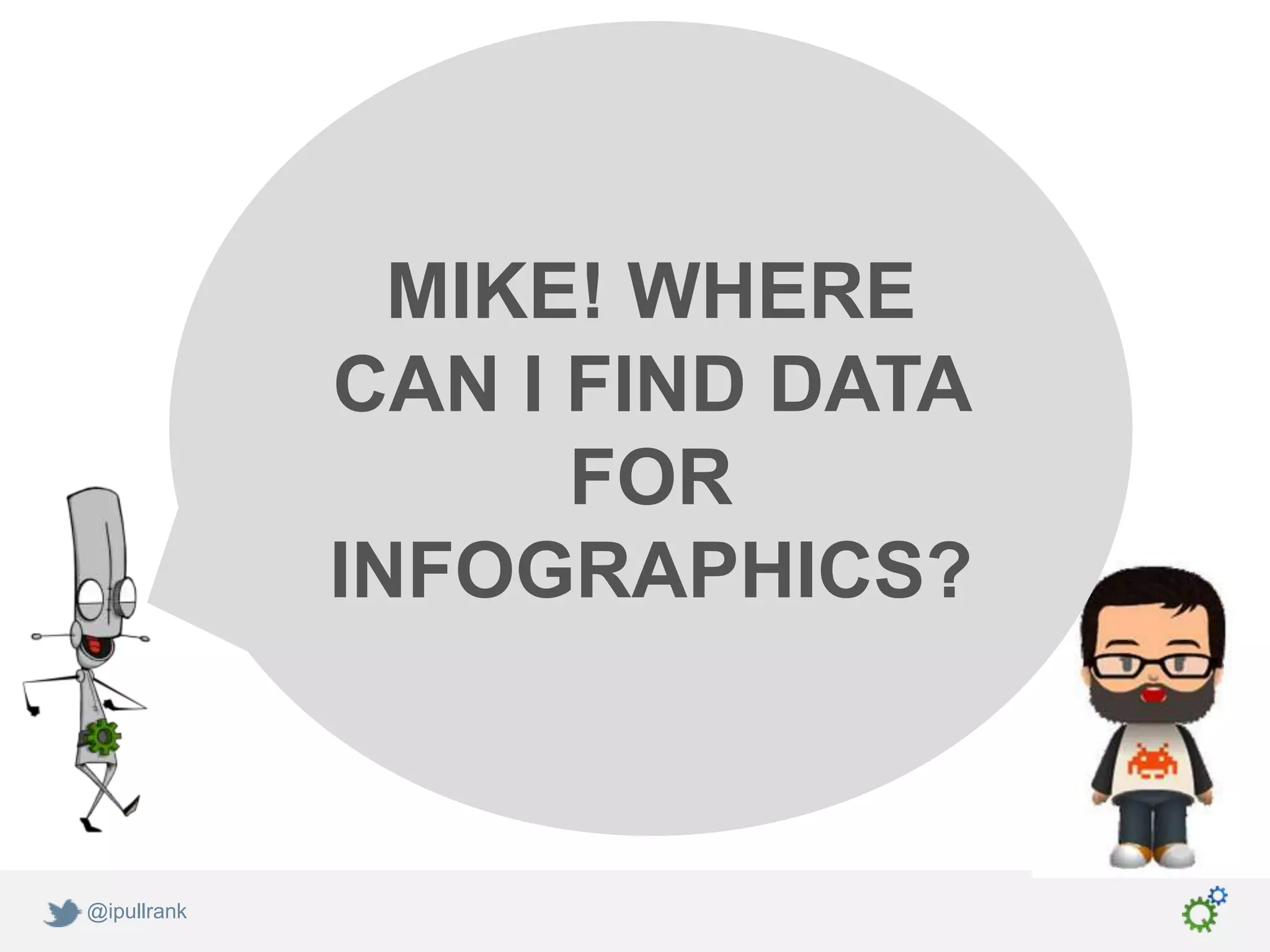 MIKE! WHERE CAN I FIND DATA FOR INFOGRAPHICS?

@ipullrank