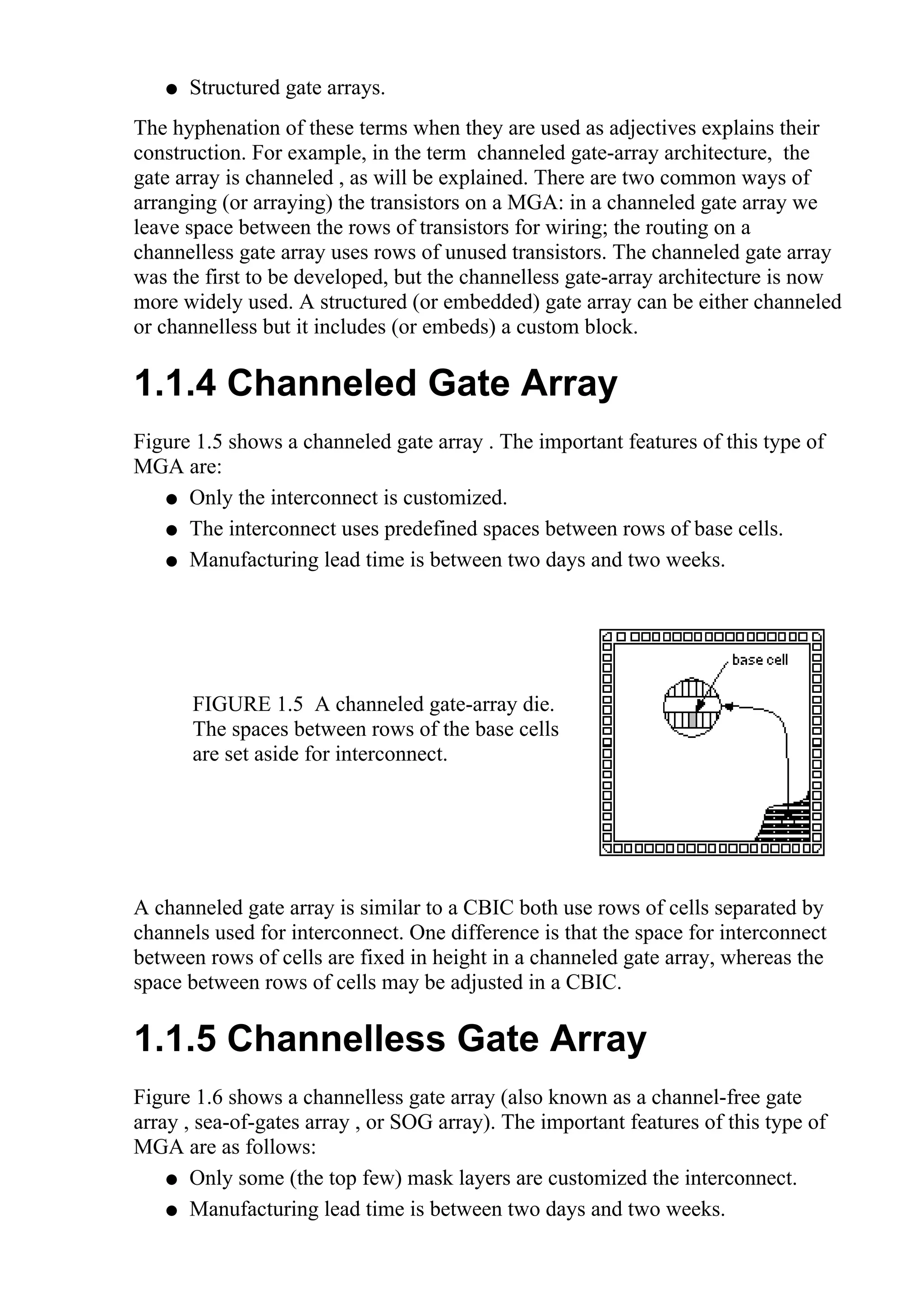 ● Structured gate arrays.

The hyphenation of these terms when they are used as adjectives explains their construction. For example, in the term channeled gate-array architecture, the gate array is channeled , as will be explained. There are two common ways of arranging (or arraying) the transistors on a MGA: in a channeled gate array we leave space between the rows of transistors for wiring; the routing on a channelless gate array uses rows of unused transistors. The channeled gate array was the first to be developed, but the channelless gate-array architecture is now more widely used. A structured (or embedded) gate array can be either channeled or channelless but it includes (or embeds) a custom block.

1.1.4 Channeled Gate Array

Figure 1.5 shows a channeled gate array . The important features of this type of MGA are:

● Only the interconnect is customized.
● The interconnect uses predefined spaces between rows of base cells.
● Manufacturing lead time is between two days and two weeks.

FIGURE 1.5 A channeled gate-array die. The spaces between rows of the base cells are set aside for interconnect.

base cell

A channeled gate array is similar to a CBIC both use rows of cells separated by channels used for interconnect. One difference is that the space for interconnect between rows of cells are fixed in height in a channeled gate array, whereas the space between rows of cells may be adjusted in a CBIC.

1.1.5 Channelless Gate Array

Figure 1.6 shows a channelless gate array (also known as a channel-free gate array , sea-of-gates array , or SOG array). The important features of this type of MGA are as follows:

● Only some (the top few) mask layers are customized the interconnect.
● Manufacturing lead time is between two days and two weeks.