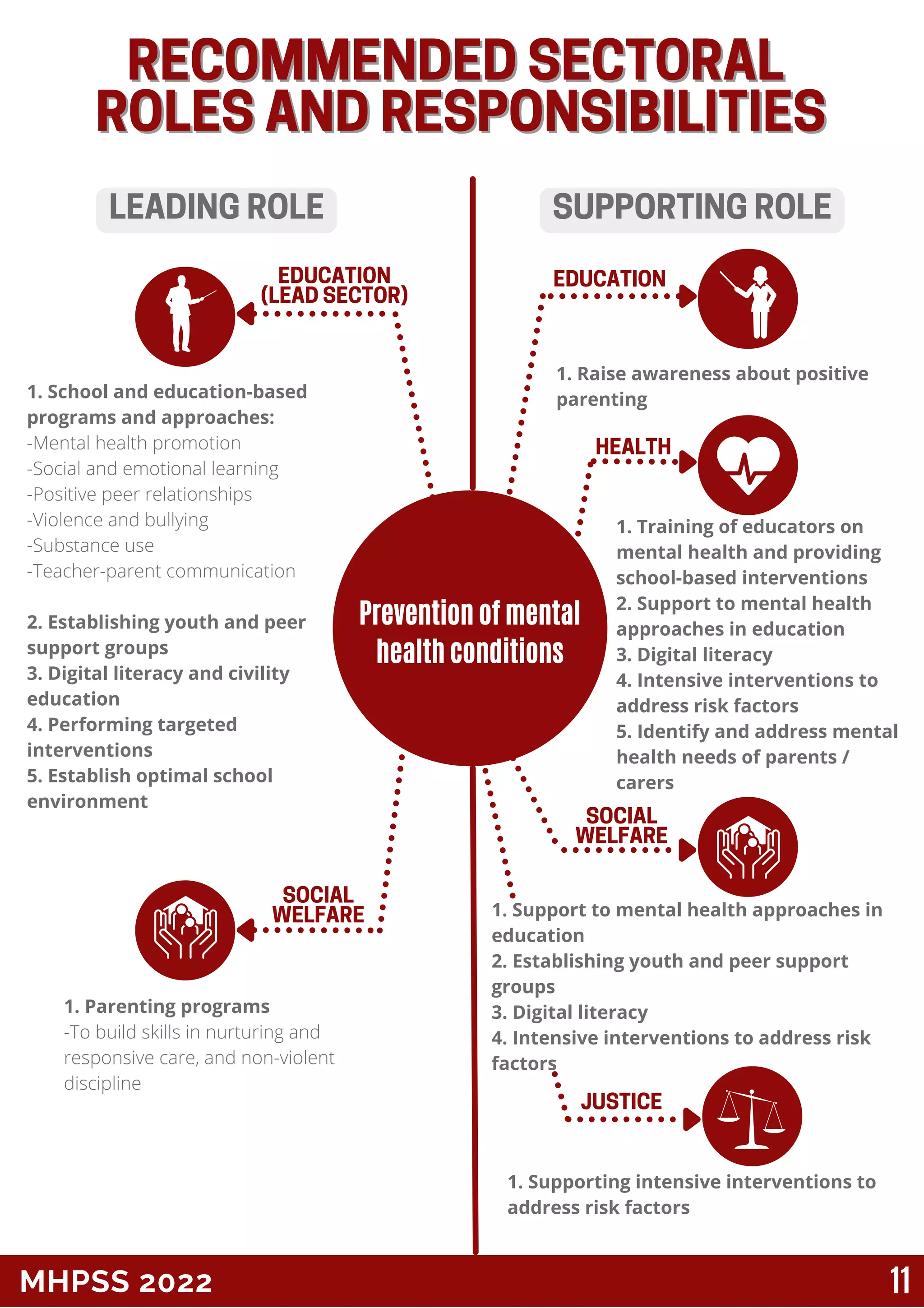 RECOMMENDED SECTORAL ROLES AND RESPONSIBILITIES

LEADING ROLE

EDUCATION (LEAD SECTOR)

1. School and education-based programs and approaches:
-Mental health promotion
-Social and emotional learning
-Positive peer relationships
-Violence and bullying
-Substance use
-Teacher-parent communication

2. Establishing youth and peer support groups
3. Digital literacy and civility education
4. Performing targeted interventions
5. Establish optimal school environment

SOCIAL WELFARE

1. Parenting programs
-To build skills in nurturing and responsive care, and non-violent discipline

Prevention of mental health conditions

SUPPORTING ROLE

EDUCATION

1. Raise awareness about positive parenting

HEALTH

1. Training of educators on mental health and providing school-based interventions
2. Support to mental health approaches in education
3. Digital literacy
4. Intensive interventions to address risk factors
5. Identify and address mental health needs of parents / carers

SOCIAL WELFARE

1. Support to mental health approaches in education
2. Establishing youth and peer support groups
3. Digital literacy
4. Intensive interventions to address risk factors

JUSTICE

1. Supporting intensive interventions to address risk factors

MHPSS 2022

11