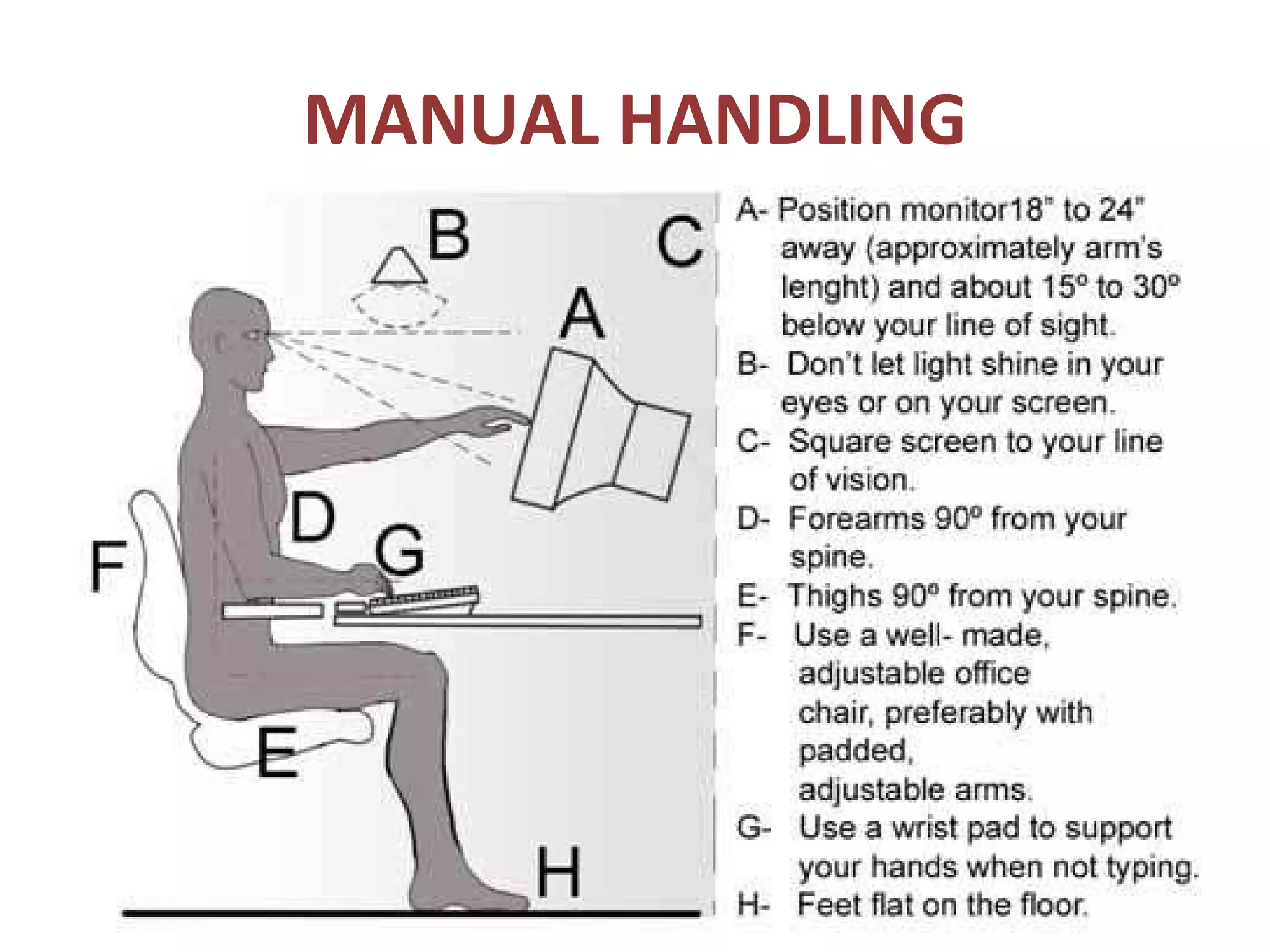 MANUAL HANDLING

B

C

A

D

G

F

E

H

A- Position monitor18" to 24" away (approximately arm's lenght) and about 15º to 30º below your line of sight.

B- Don't let light shine in your eyes or on your screen.

C- Square screen to your line of vision.

D- Forearms 90º from your spine.

E- Thighs 90º from your spine.

F- Use a well- made, adjustable office chair, preferably with padded, adjustable arms.

G- Use a wrist pad to support your hands when not typing.

H- Feet flat on the floor.