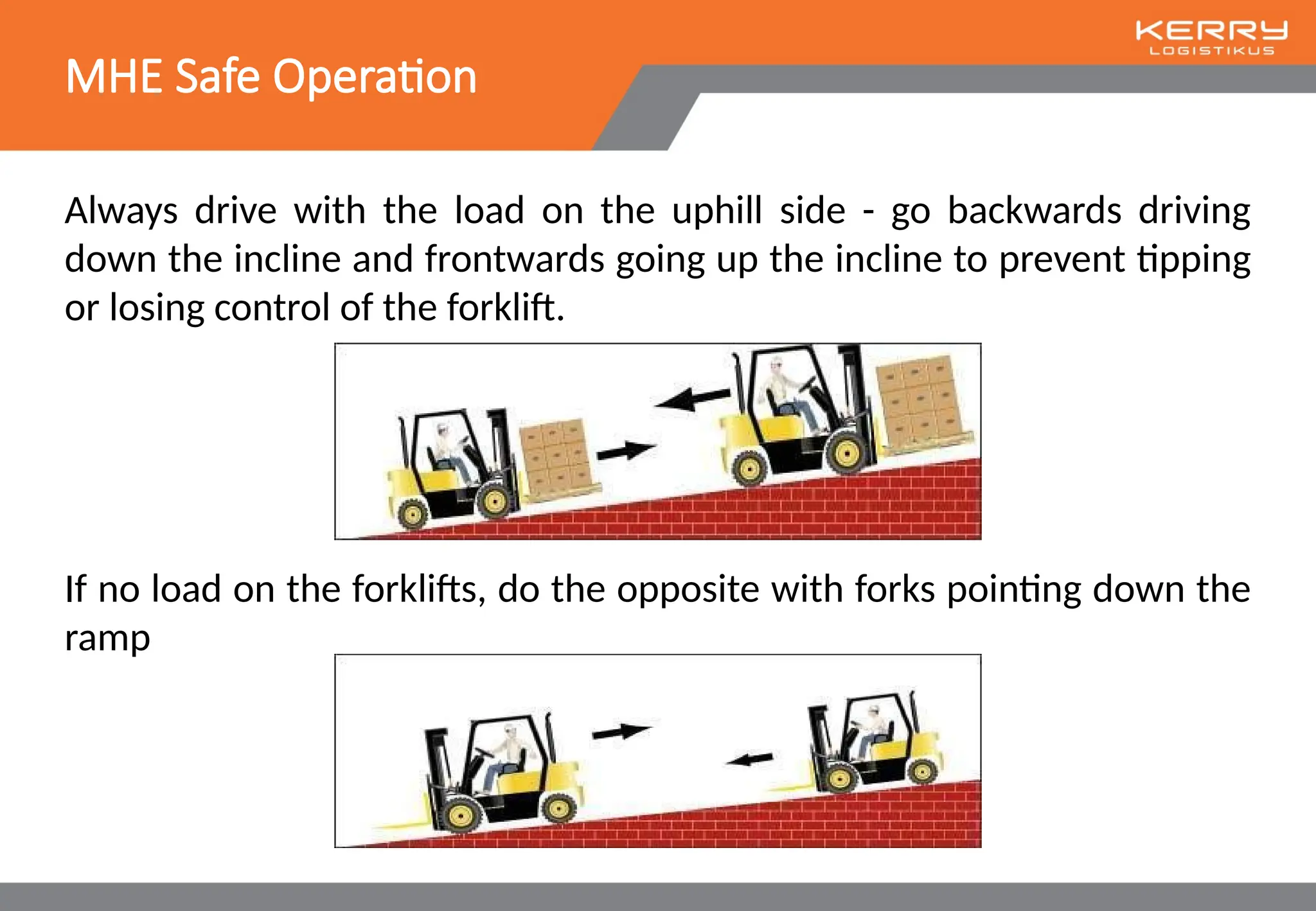 MHE Safe Operation

KERRY
LOGISTIKUS

Always drive with the load on the uphill side - go backwards driving down the incline and frontwards going up the incline to prevent tipping or losing control of the forklift.

If no load on the forklifts, do the opposite with forks pointing down the ramp