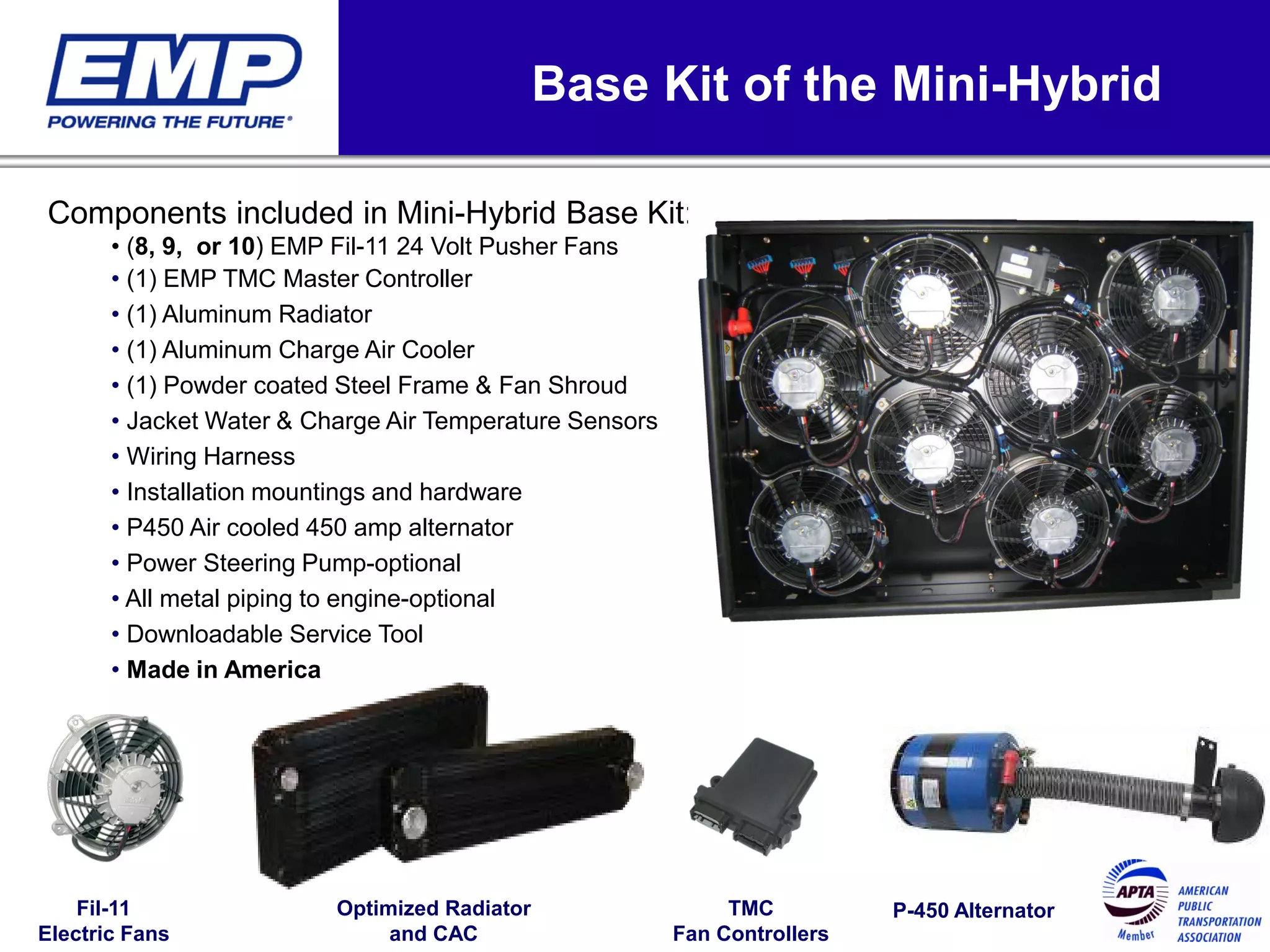 EMP
POWERING THE FUTURE®

Base Kit of the Mini-Hybrid

Components included in Mini-Hybrid Base Kit:
• (8, 9, or 10) EMP Fil-11 24 Volt Pusher Fans
• (1) EMP TMC Master Controller
• (1) Aluminum Radiator
• (1) Aluminum Charge Air Cooler
• (1) Powder coated Steel Frame & Fan Shroud
• Jacket Water & Charge Air Temperature Sensors
• Wiring Harness
• Installation mountings and hardware
• P450 Air cooled 450 amp alternator
• Power Steering Pump-optional
• All metal piping to engine-optional
• Downloadable Service Tool
• Made in America

Fil-11
Electric Fans

Optimized Radiator
and CAC

TMC
Fan Controllers

P-450 Alternator

APTA
Member
AMERICAN PUBLIC TRANSPORTATION ASSOCIATION