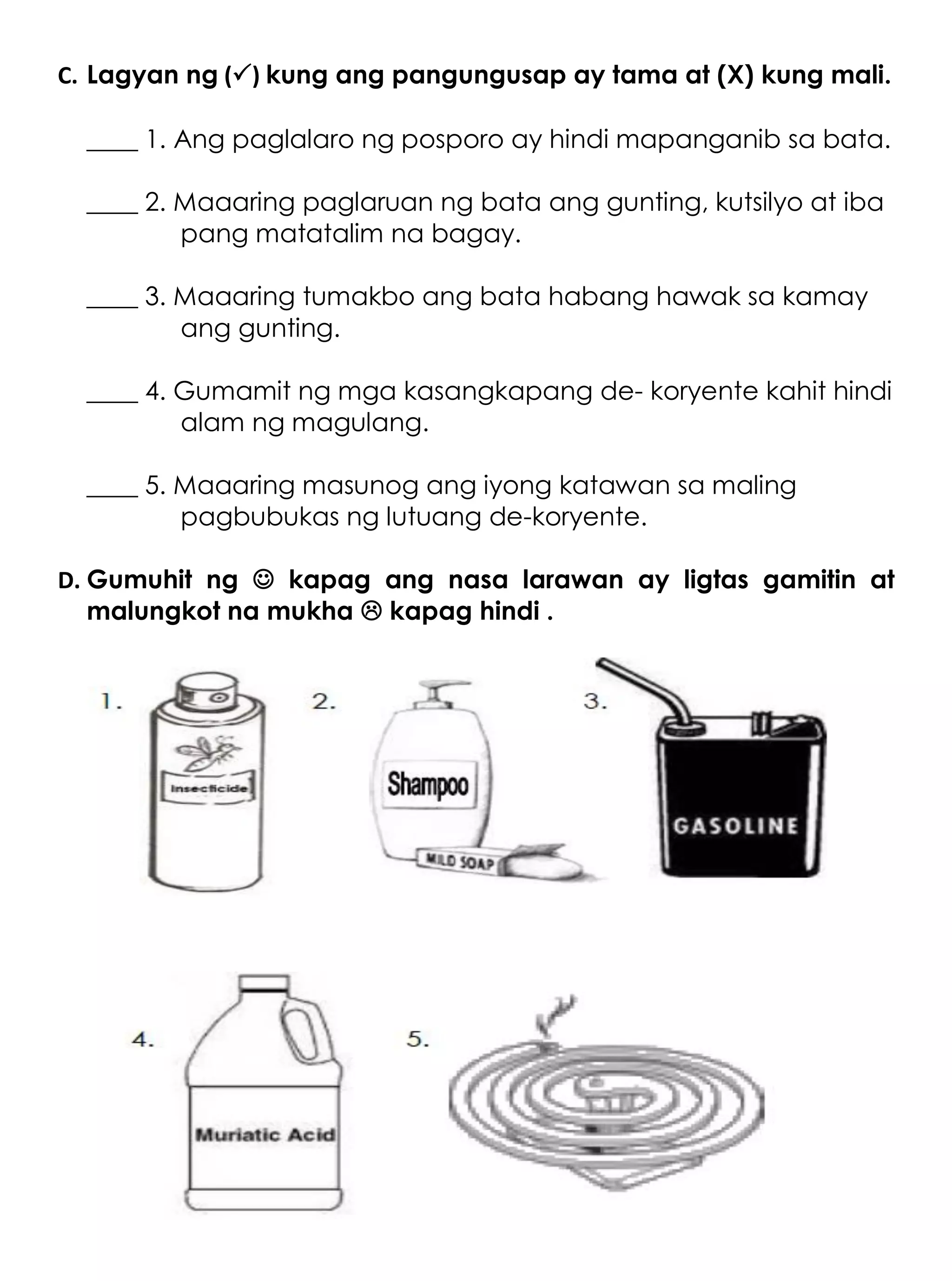 C. Lagyan ng (✓) kung ang pangungusap ay tama at (X) kung mali.

____ 1. Ang paglalaro ng posporo ay hindi mapanganib sa bata.

____ 2. Maaaring paglaruan ng bata ang gunting, kutsilyo at iba pang matatalim na bagay.

____ 3. Maaaring tumakbo ang bata habang hawak sa kamay ang gunting.

____ 4. Gumamit ng mga kasangkapang de- koryente kahit hindi alam ng magulang.

____ 5. Maaaring masunog ang iyong katawan sa maling pagbubukas ng lutuang de-koryente.

D. Gumuhit ng ☺ kapag ang nasa larawan ay ligtas gamitin at malungkot na mukha ☹ kapag hindi .

1. Insecticide

2. Shampoo MILD SOAP

3. GASOLINE

4. Muriatic Acid

5.