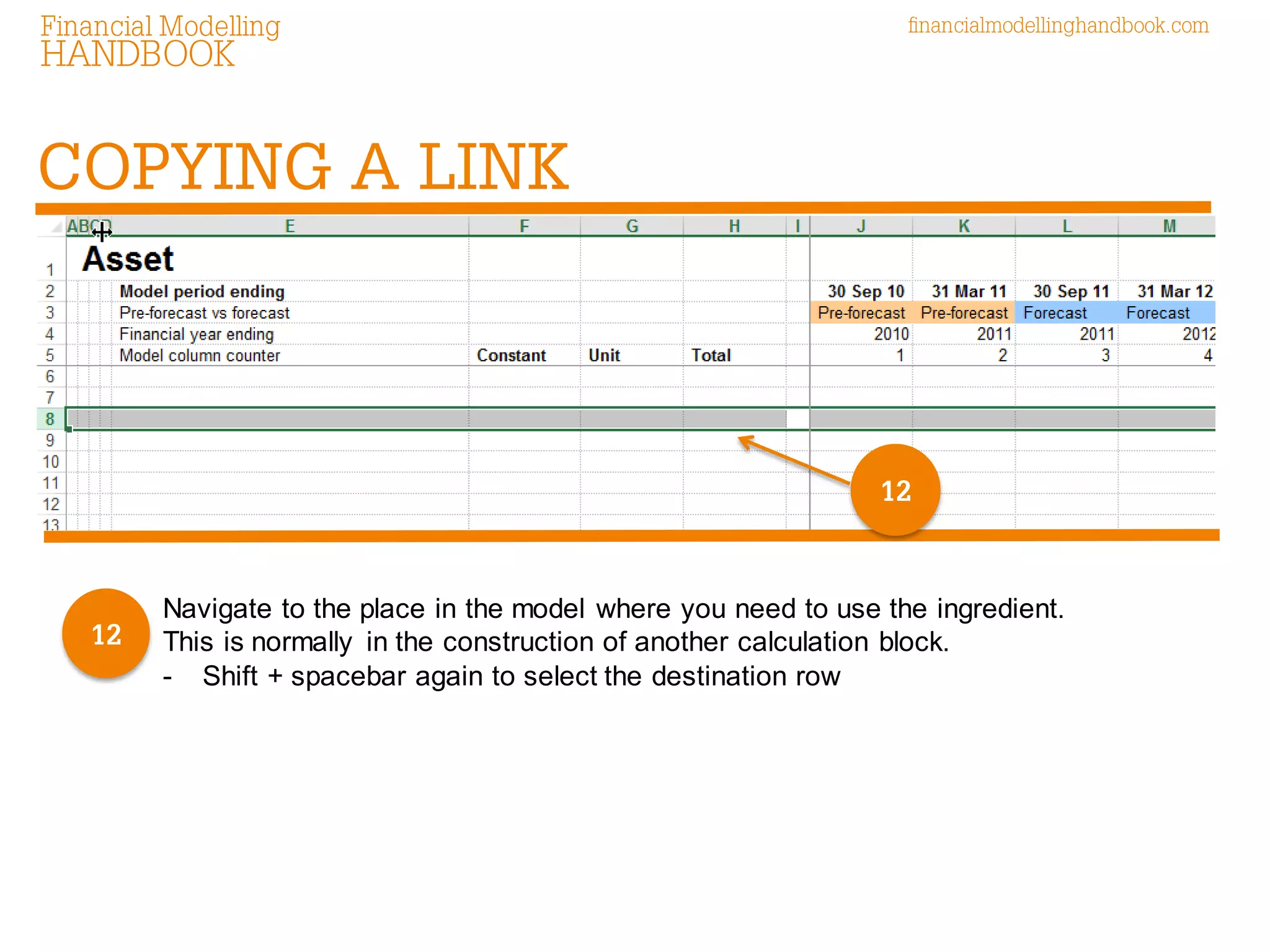 Financial Modelling
HANDBOOK

financialmodellinghandbook.com

COPYING A LINK

| | ABCD | E | F | G | H | I | J | K | L | M |
|---|---|---|---|---|---|---|---|---|---|---|
| 1 | Asset | | | | | | | | | |
| 2 | | Model period ending | | | | | 30 Sep 10 | 31 Mar 11 | 30 Sep 11 | 31 Mar 12 |
| 3 | | Pre-forecast vs forecast | | | | | Pre-forecast | Pre-forecast | Forecast | Forecast |
| 4 | | Financial year ending | | | | | 2010 | 2011 | 2011 | 2012 |
| 5 | | Model column counter | Constant | Unit | Total | | 1 | 2 | 3 | 4 |
| 6 | | | | | | | | | | |
| 7 | | | | | | | | | | |
| 8 | | | | | | | | | | |
| 9 | | | | | | | | | | |
| 10 | | | | | | | | | | |
| 11 | | | | | | | | | | |
| 12 | | | | | | | | | | |
| 13 | | | | | | | | | | |

12

12

Navigate to the place in the model where you need to use the ingredient. This is normally in the construction of another calculation block.
- Shift + spacebar again to select the destination row