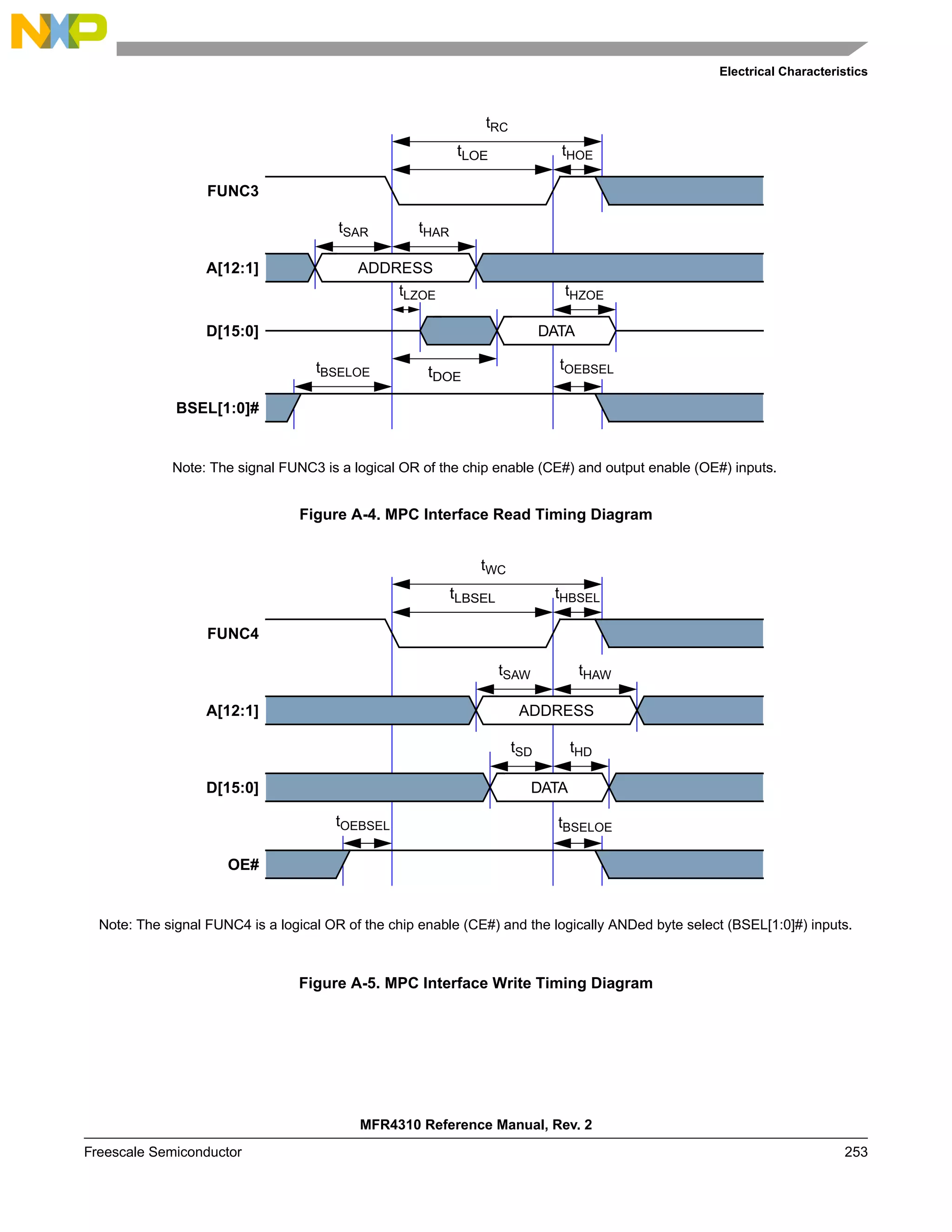 NXP

Electrical Characteristics

$t_{RC}$
$t_{LOE}$
$t_{HOE}$
FUNC3
$t_{SAR}$
$t_{HAR}$
A[12:1]
ADDRESS
$t_{LZOE}$
$t_{HZOE}$
D[15:0]
DATA
$t_{BSELOE}$
$t_{DOE}$
$t_{OEBSEL}$
BSEL[1:0]#

Note: The signal FUNC3 is a logical OR of the chip enable (CE#) and output enable (OE#) inputs.

Figure A-4. MPC Interface Read Timing Diagram

$t_{WC}$
$t_{LBSEL}$
$t_{HBSEL}$
FUNC4
$t_{SAW}$
$t_{HAW}$
A[12:1]
ADDRESS
$t_{SD}$
$t_{HD}$
D[15:0]
DATA
$t_{OEBSEL}$
$t_{BSELOE}$
OE#

Note: The signal FUNC4 is a logical OR of the chip enable (CE#) and the logically ANDed byte select (BSEL[1:0]#) inputs.

Figure A-5. MPC Interface Write Timing Diagram

MFR4310 Reference Manual, Rev. 2

Freescale Semiconductor
253