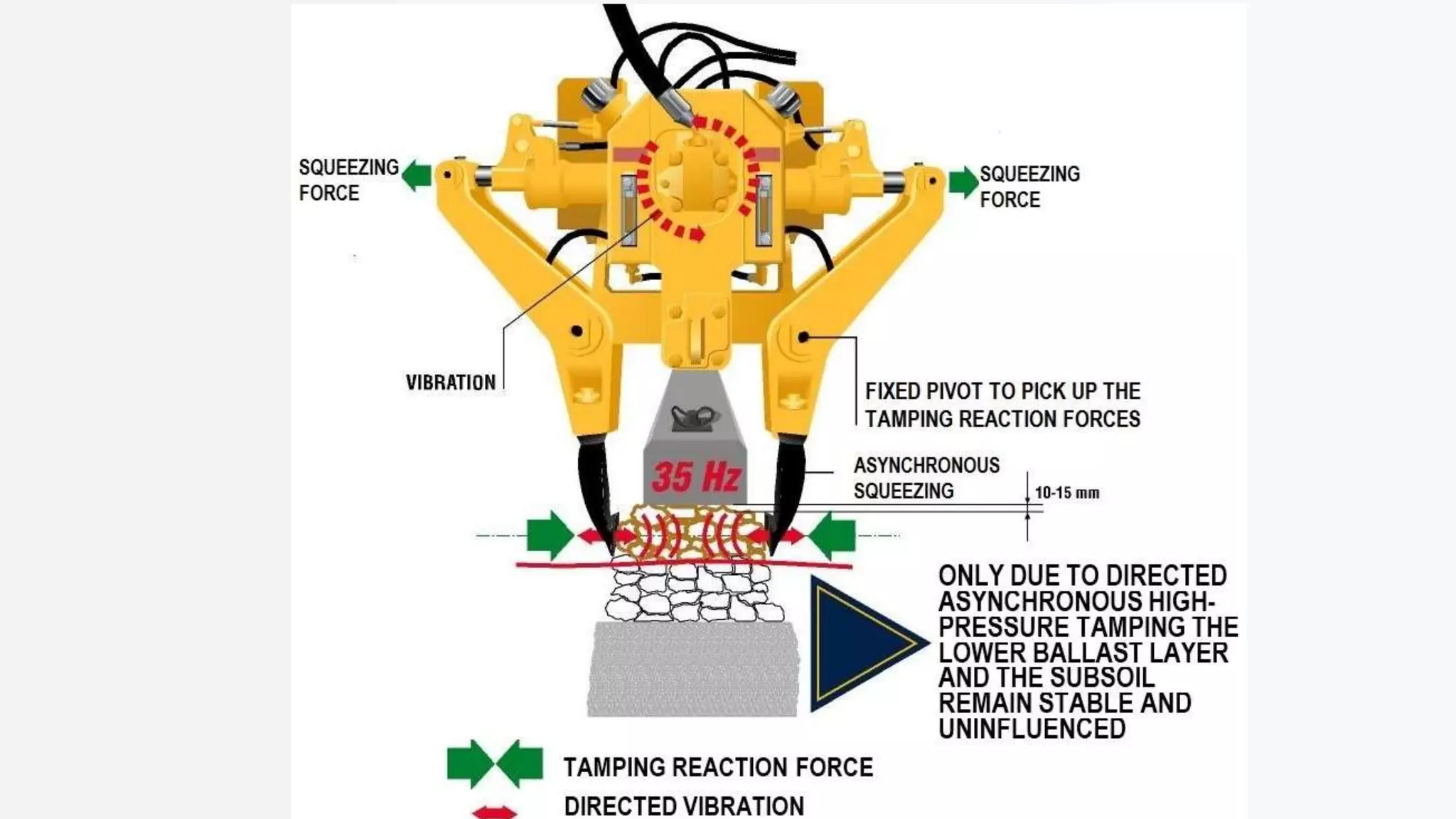 SQUEEZING FORCE

SQUEEZING FORCE

VIBRATION

FIXED PIVOT TO PICK UP THE TAMPING REACTION FORCES

35 Hz

ASYNCHRONOUS SQUEEZING

10-15 mm

ONLY DUE TO DIRECTED ASYNCHRONOUS HIGH-PRESSURE TAMPING THE LOWER BALLAST LAYER AND THE SUBSOIL REMAIN STABLE AND UNINFLUENCED

TAMPING REACTION FORCE

DIRECTED VIBRATION