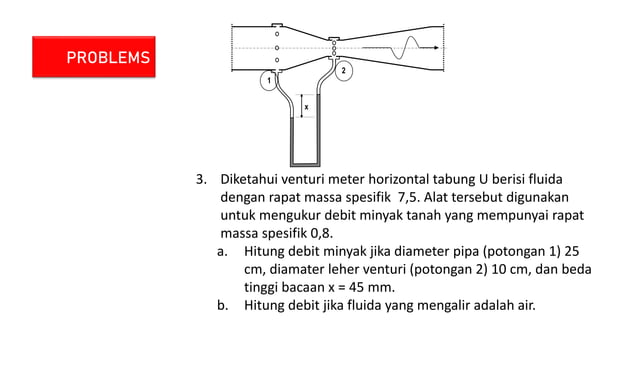 PROBLEMS

1

2

x

3. Diketahui venturi meter horizontal tabung U berisi fluida dengan rapat massa spesifik 7,5. Alat tersebut digunakan untuk mengukur debit minyak tanah yang mempunyai rapat massa spesifik 0,8.

a. Hitung debit minyak jika diameter pipa (potongan 1) 25 cm, diamater leher venturi (potongan 2) 10 cm, dan beda tinggi bacaan x = 45 mm.

b. Hitung debit jika fluida yang mengalir adalah air.