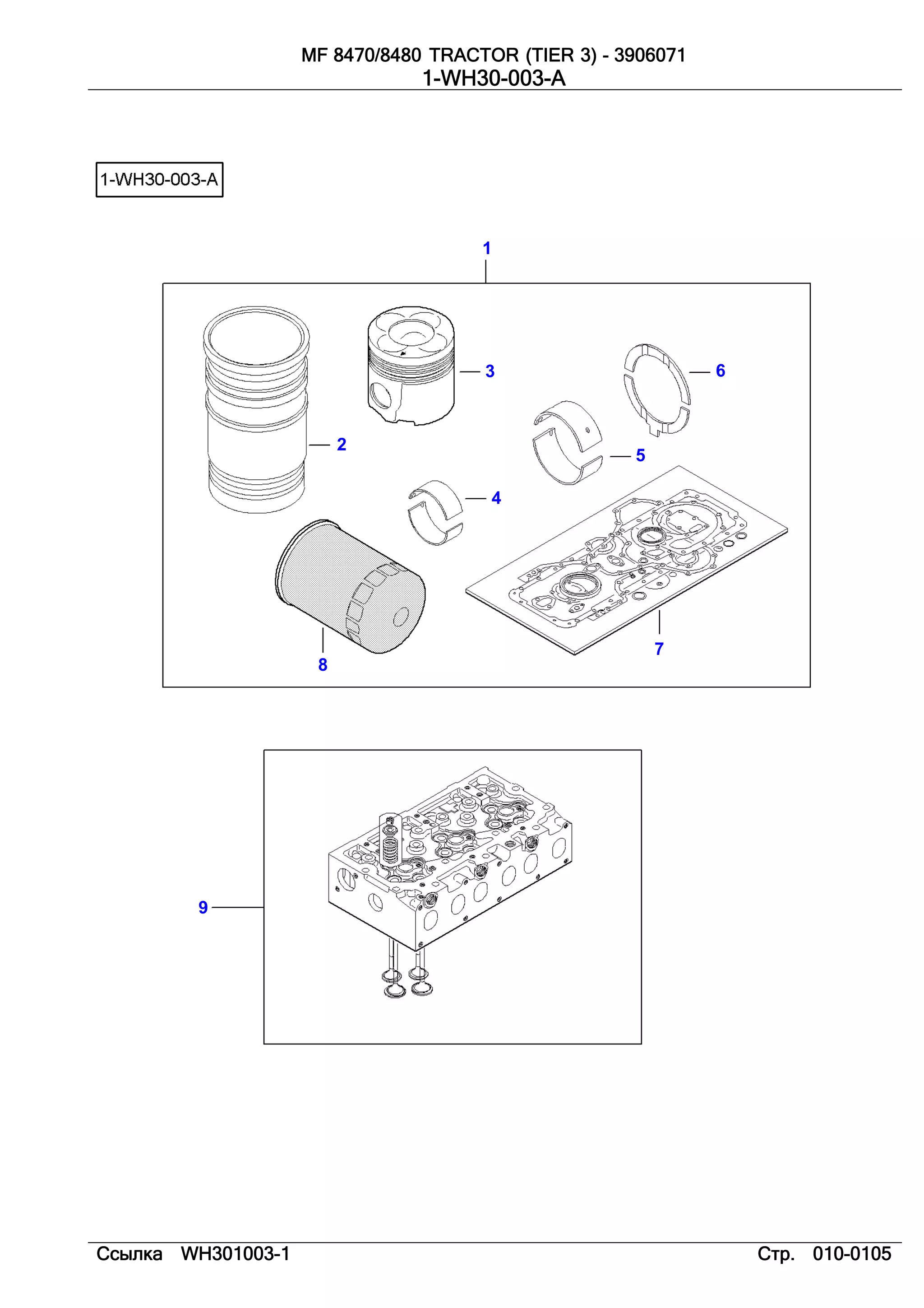 MF 8470/8480 TRACTOR (TIER 3) - 3906071
1-WH30-003-A

1-WH30-003-A

1

3

6

2

5

4

7

8

9

Ссылка WH301003-1

Стр. 010-0105