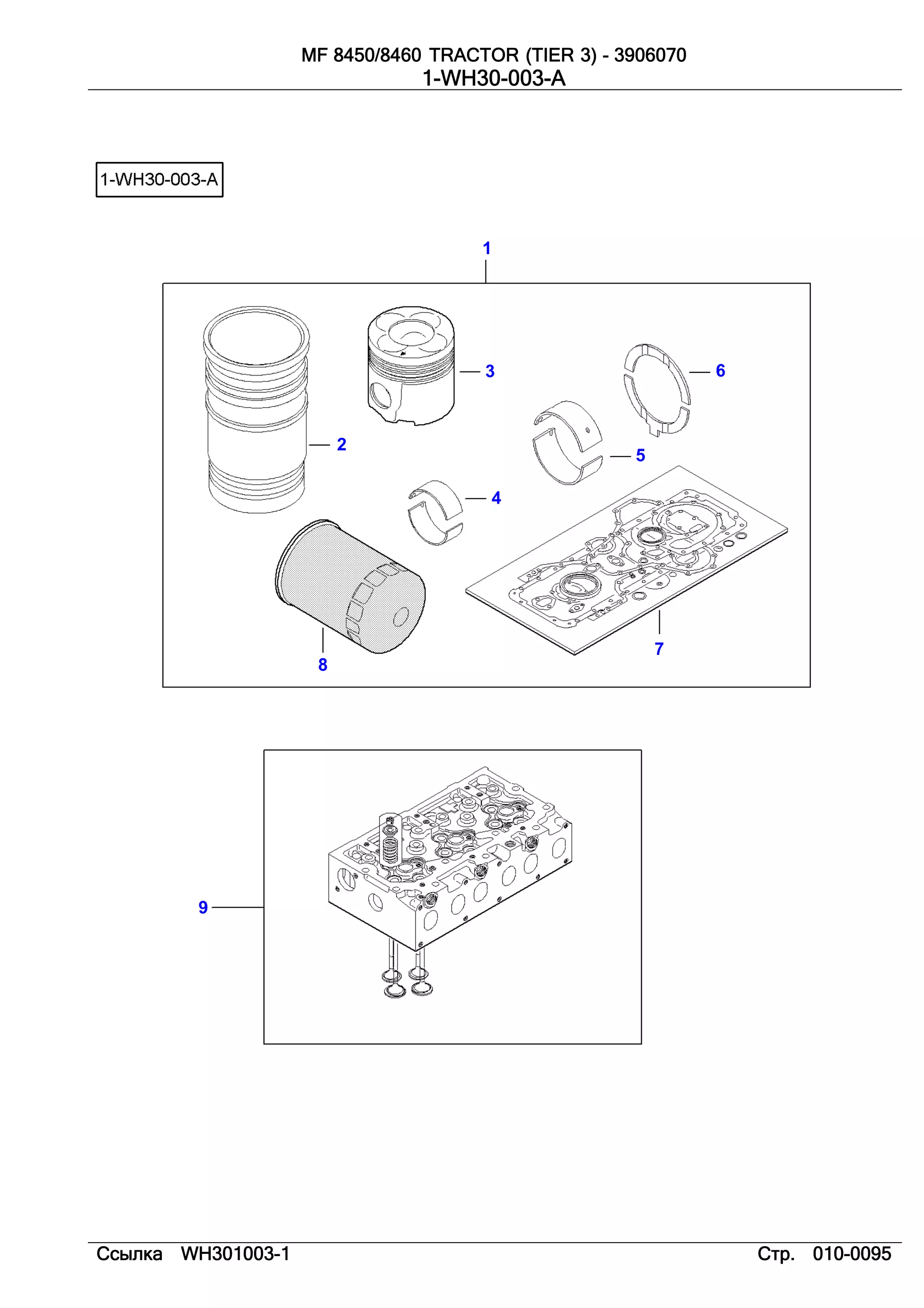 MF 8450/8460 TRACTOR (TIER 3) - 3906070
1-WH30-003-A

1-WH30-003-A

1

3

6

2

5

4

7

8

9

Ссылка WH301003-1

Стр. 010-0095