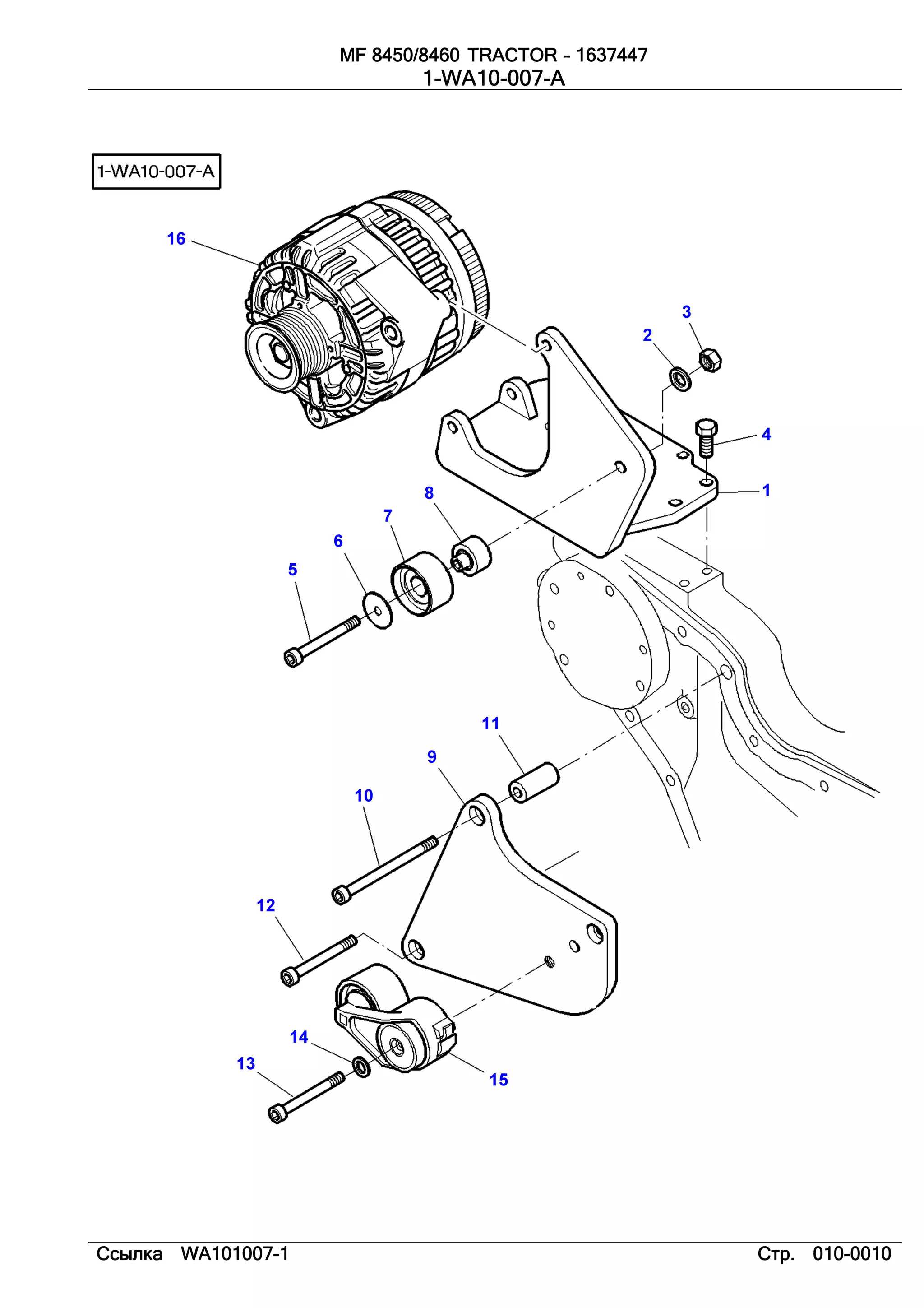 MF 8450/8460 TRACTOR - 1637447
1-WA10-007-A

1-WA10-007-A

16
3
2
4
1
8
7
6
5
11
9
10
12
14
13
15

Ссылка WA101007-1

Стр. 010-0010