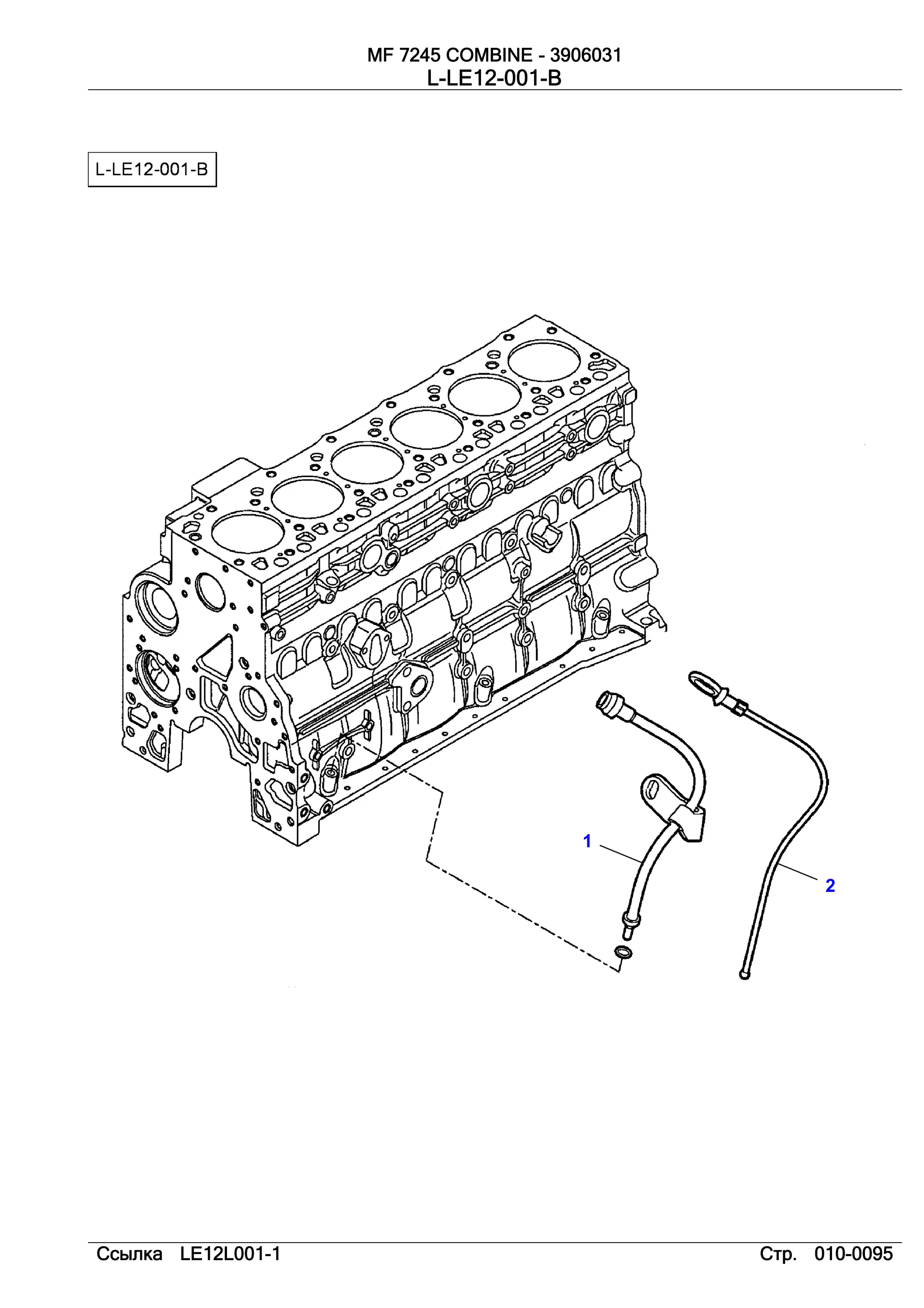 MF 7245 COMBINE - 3906031
L-LE12-001-B

L-LE12-001-B

1

2

Ссылка LE12L001-1

Стр. 010-0095