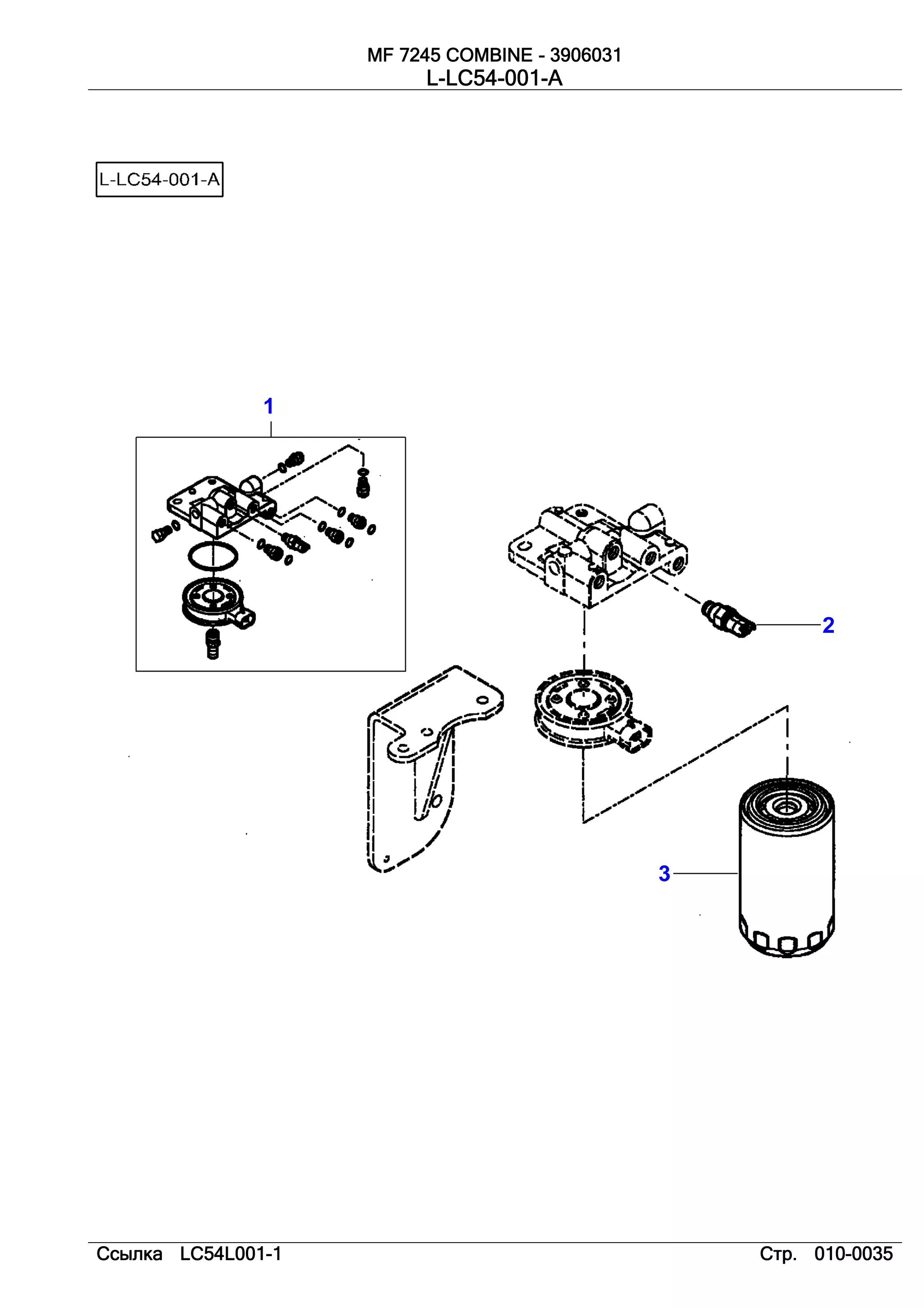 MF 7245 COMBINE - 3906031
L-LC54-001-A

L-LC54-001-A

1

2

3

Ссылка LC54L001-1

Стр. 010-0035