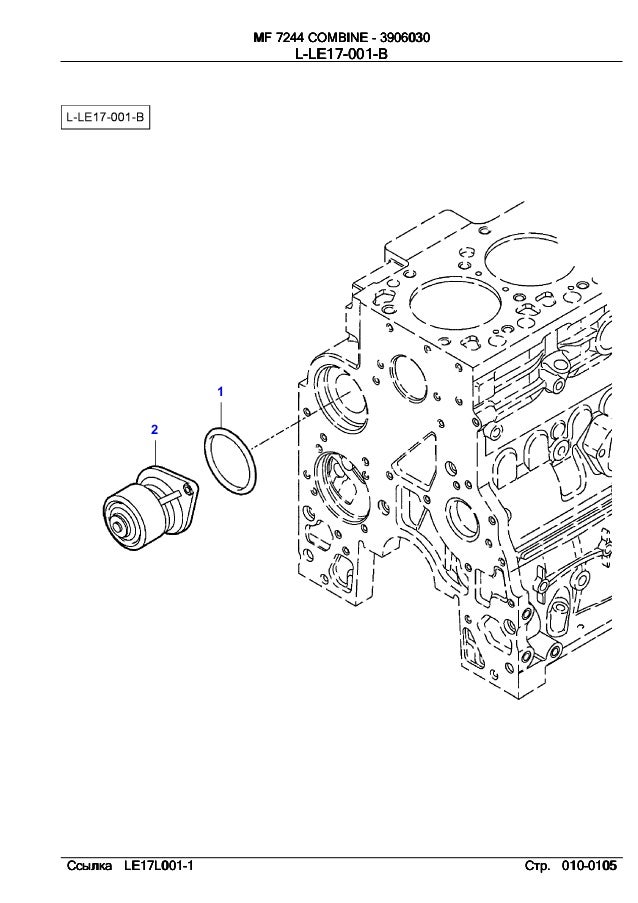 MF 7244 COMBINE - 3906030
L-LE17-001-B

L-LE17-001-B

1

2

Ссылка LE17L001-1

Стр. 010-0105